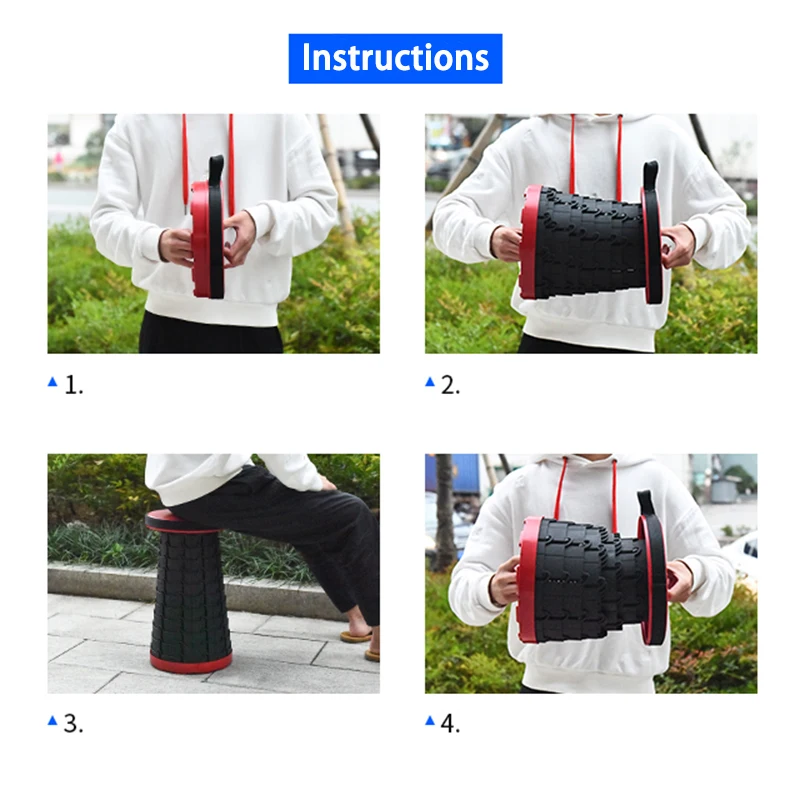 Instructions

▲ 1.

▲ 2.

▲ 3.

▲ 4.