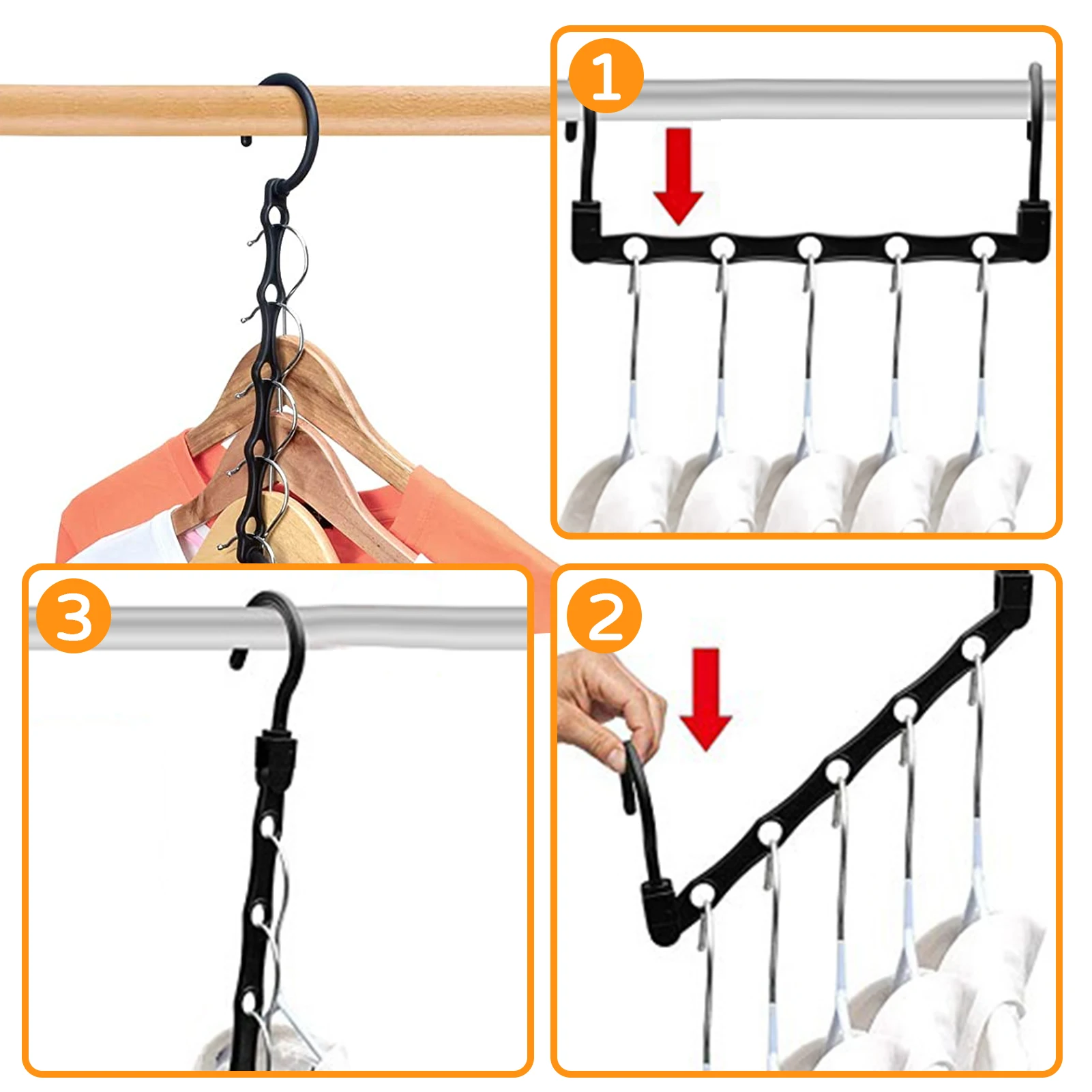 1

3

2