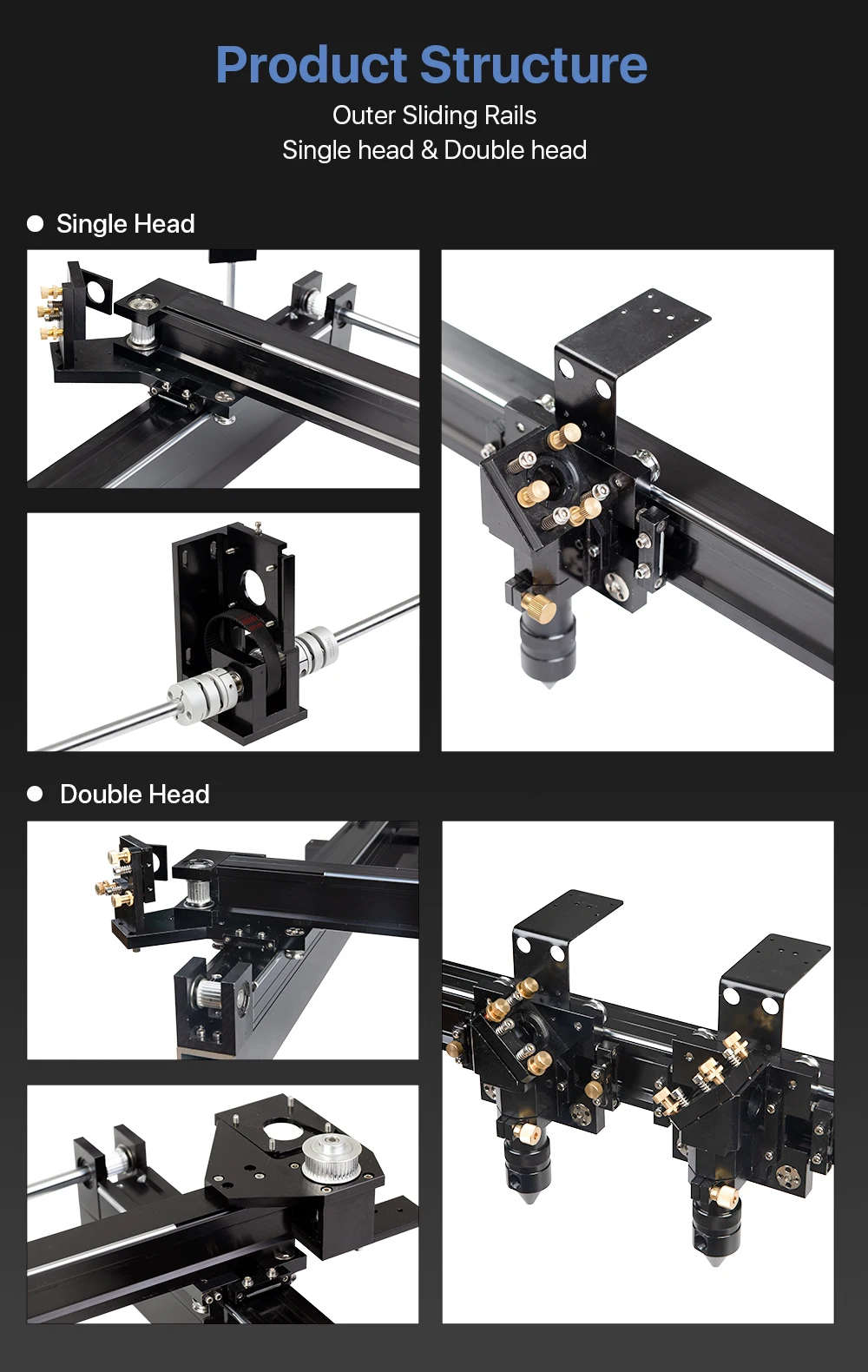 Product Structure

Outer Sliding Rails
Single head & Double head

Single Head

Double Head