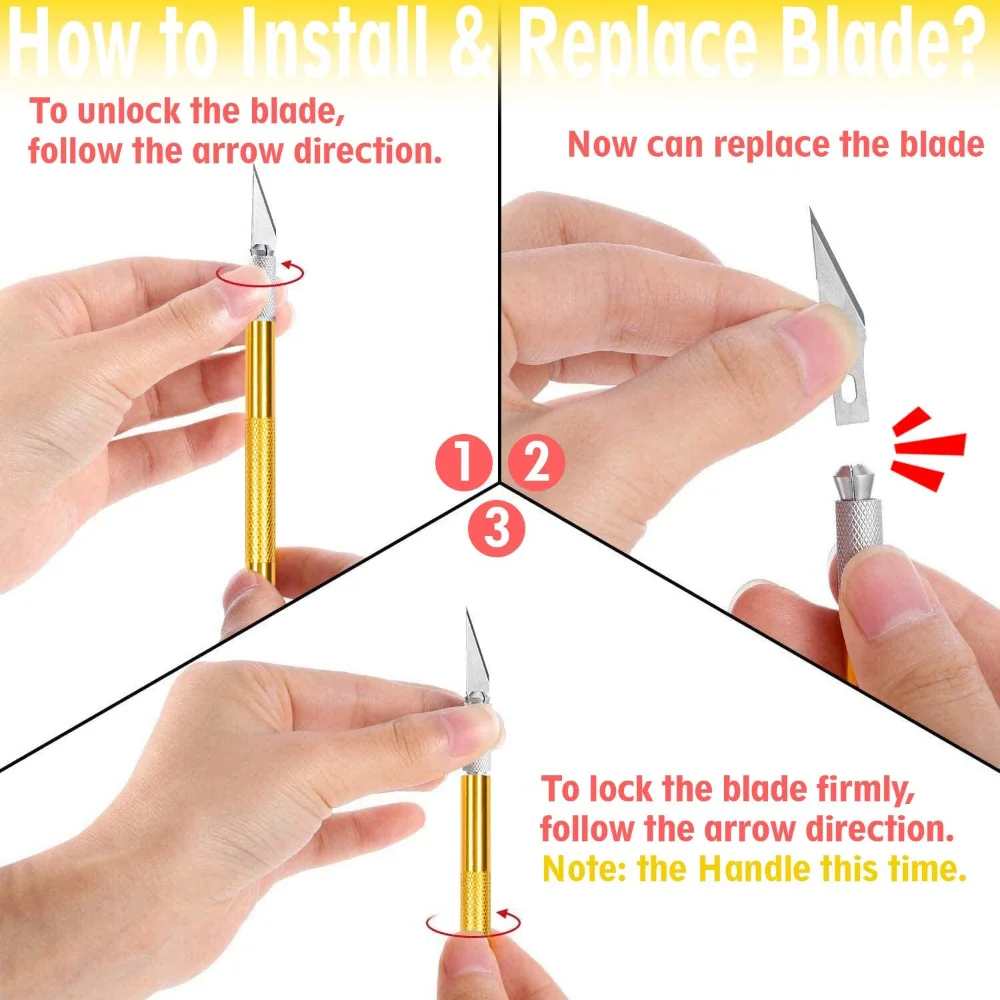 How to Install & Replace Blade?

To unlock the blade, follow the arrow direction.

Now can replace the blade

1

2

3

To lock the blade firmly, follow the arrow direction.
Note: the Handle this time.