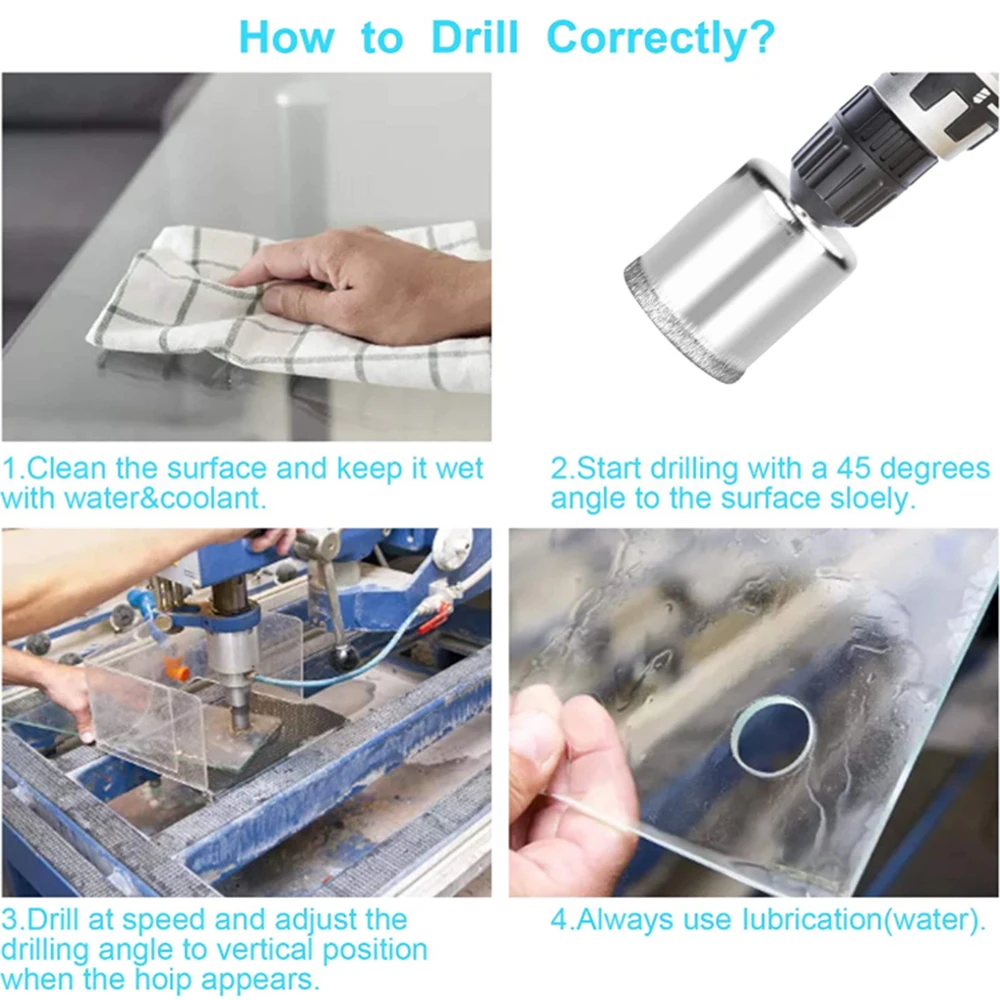 How to Drill Correctly?

1.Clean the surface and keep it wet with water&coolant.

2.Start drilling with a 45 degrees angle to the surface sloely.

3.Drill at speed and adjust the drilling angle to vertical position when the hoip appears.

4.Always use lubrication(water).