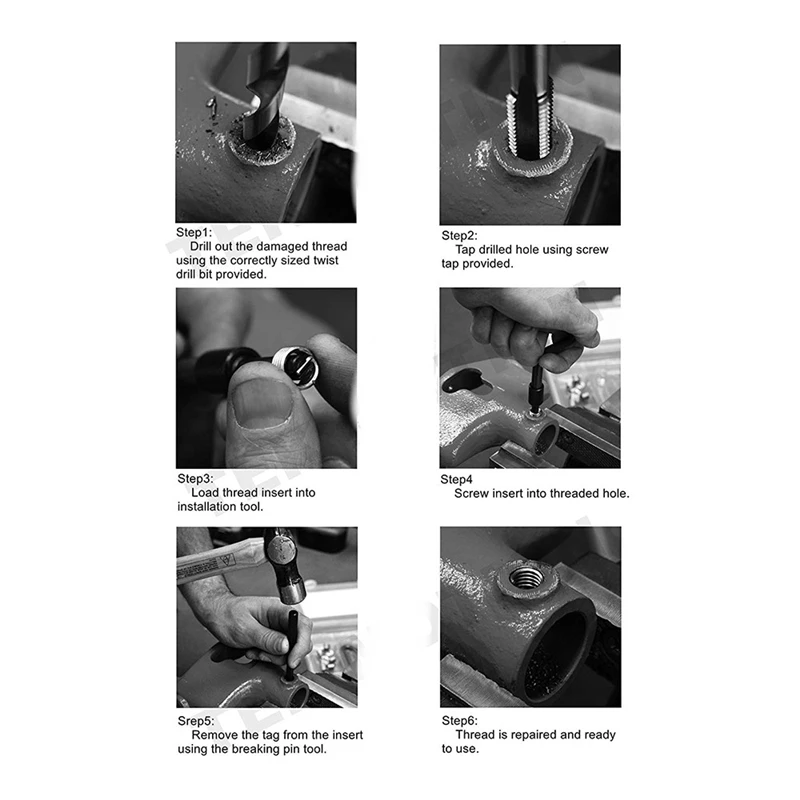 Step1:
Drill out the damaged thread using the correctly sized twist drill bit provided.

Step2:
Tap drilled hole using screw tap provided.

Step3:
Load thread insert into installation tool.

Step4
Screw insert into threaded hole.

Srep5:
Remove the tag from the insert using the breaking pin tool.

Step6:
Thread is repaired and ready to use.