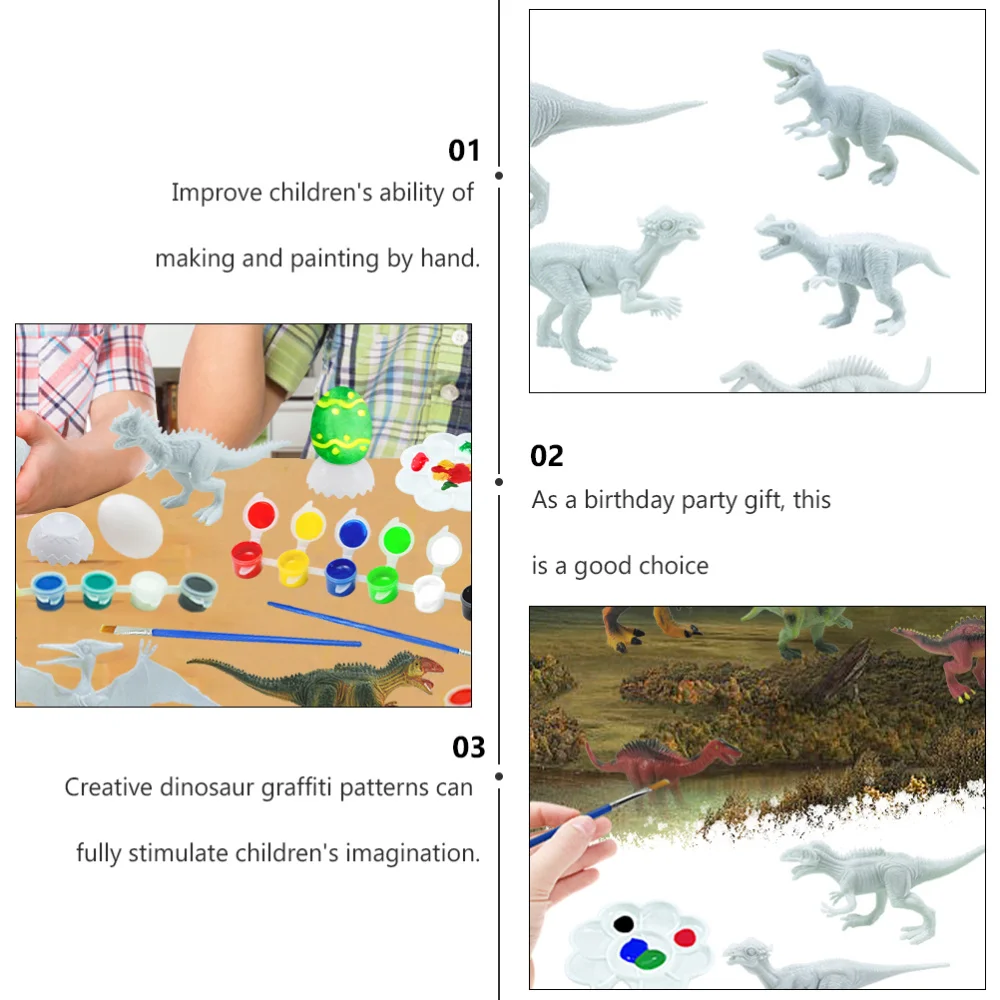 01
Improve children's ability of
making and painting by hand.

02
As a birthday party gift, this
is a good choice

03
Creative dinosaur graffiti patterns can
fully stimulate children's imagination.