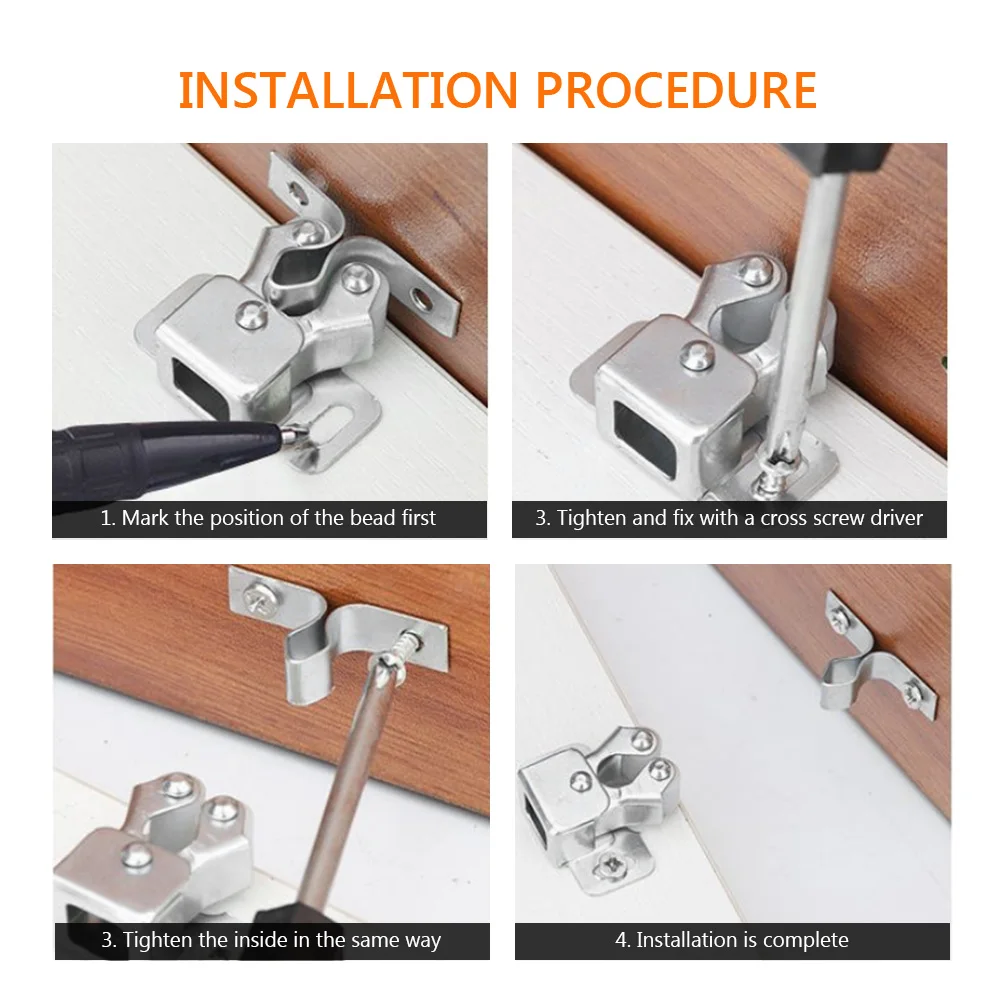 INSTALLATION PROCEDURE

1. Mark the position of the bead first

3. Tighten and fix with a cross screw driver

3. Tighten the inside in the same way

4. Installation is complete