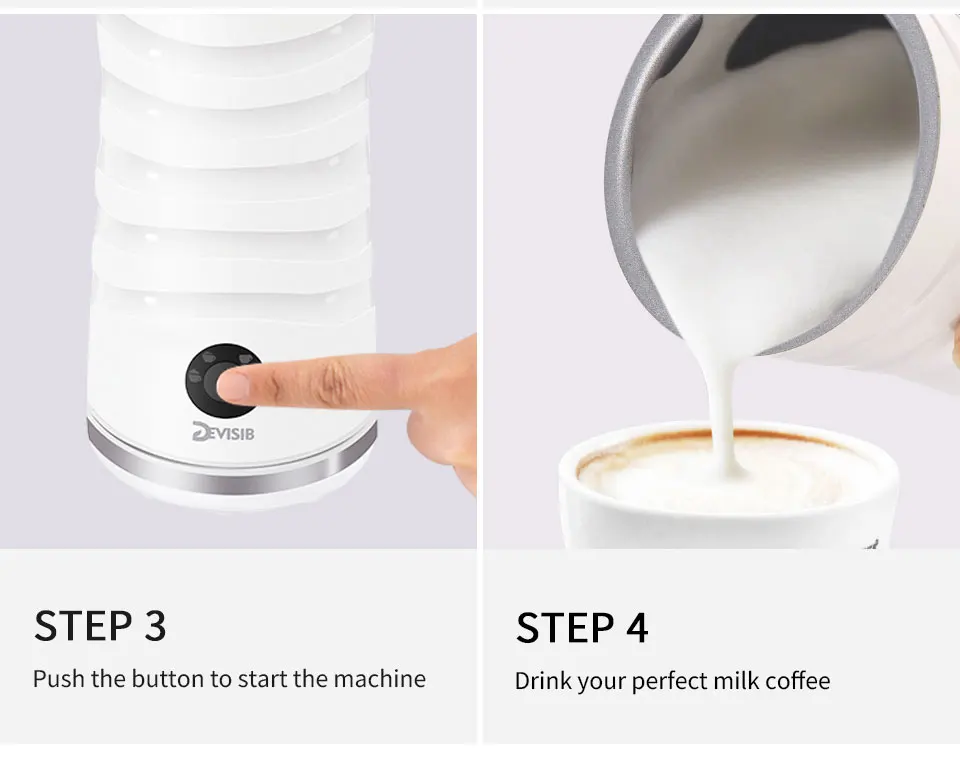 DEVISIB

STEP 3

Push the button to start the machine

STEP 4

Drink your perfect milk coffee