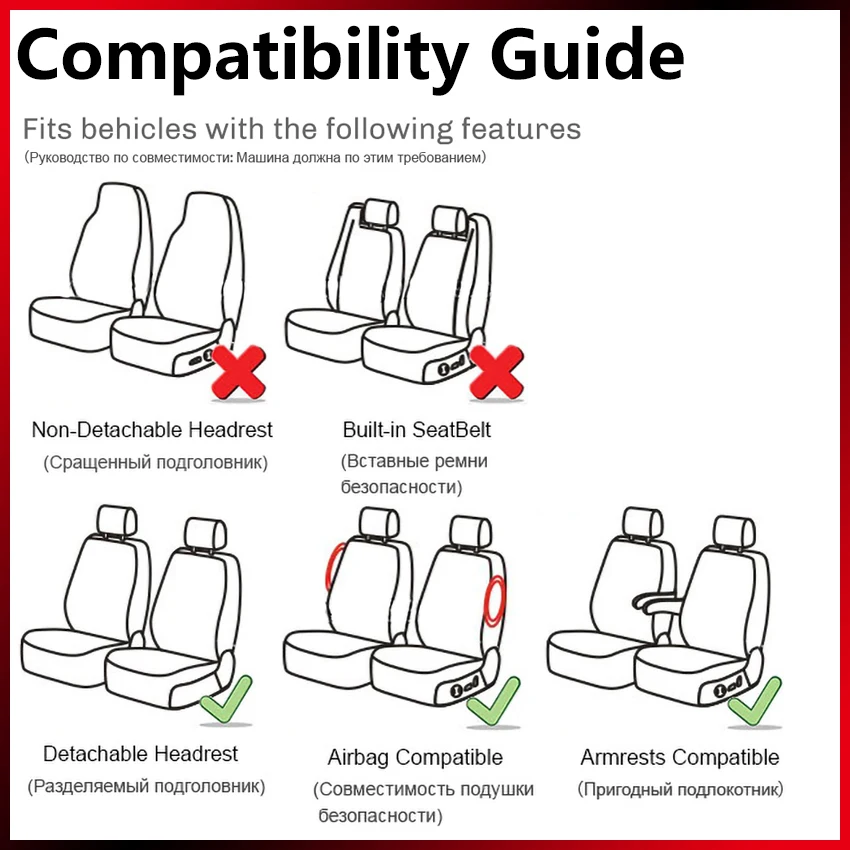 Compatibility Guide

Fits behicles with the following features
(Руководство по совместимости: Машина должна по этим требованием)

Non-Detachable Headrest
(Сращенный подголовник)

Built-in SeatBelt
(Вставные ремни безопасности)

Detachable Headrest
(Разделяемый подголовник)

Airbag Compatible
(Совместимость подушки безопасности)

Armrests Compatible
(Пригодный подлокотник)