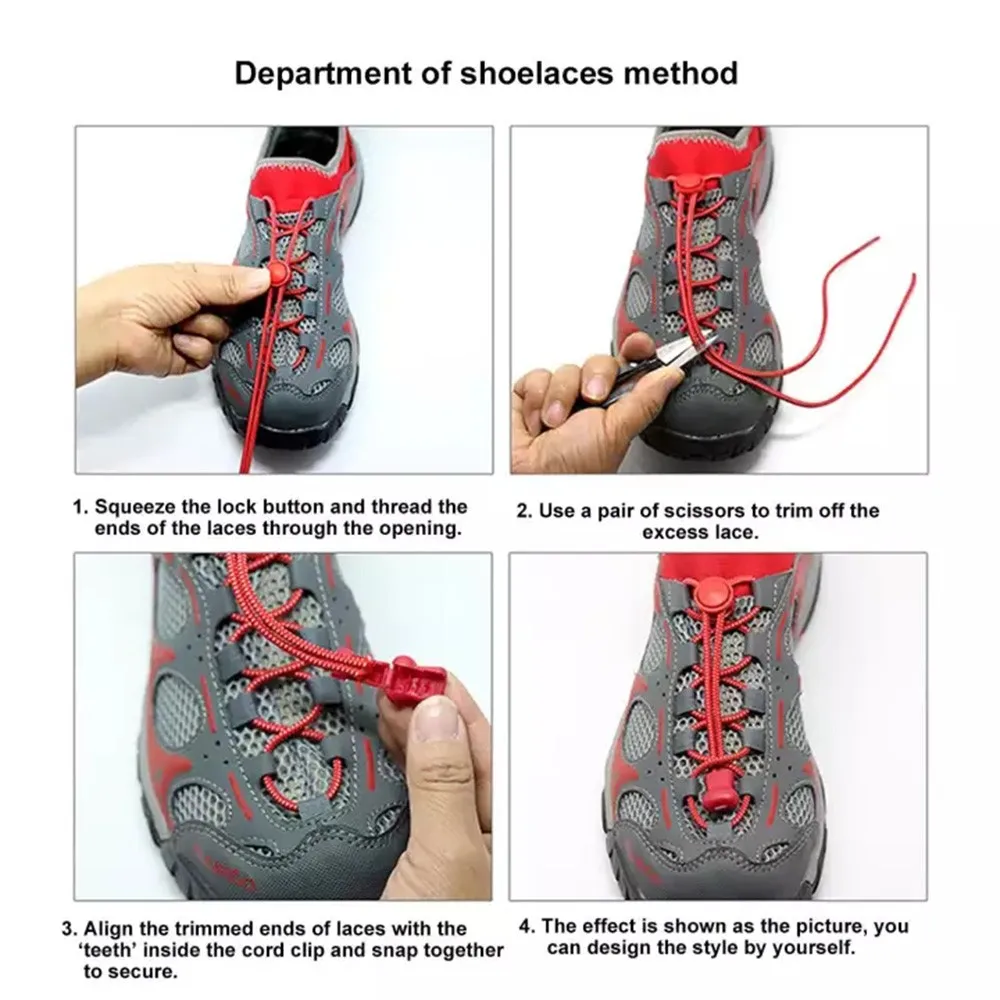 Department of shoelaces method

1. Squeeze the lock button and thread the ends of the laces through the opening.

2. Use a pair of scissors to trim off the excess lace.

3. Align the trimmed ends of laces with the 'teeth' inside the cord clip and snap together to secure.

4. The effect is shown as the picture, you can design the style by yourself.