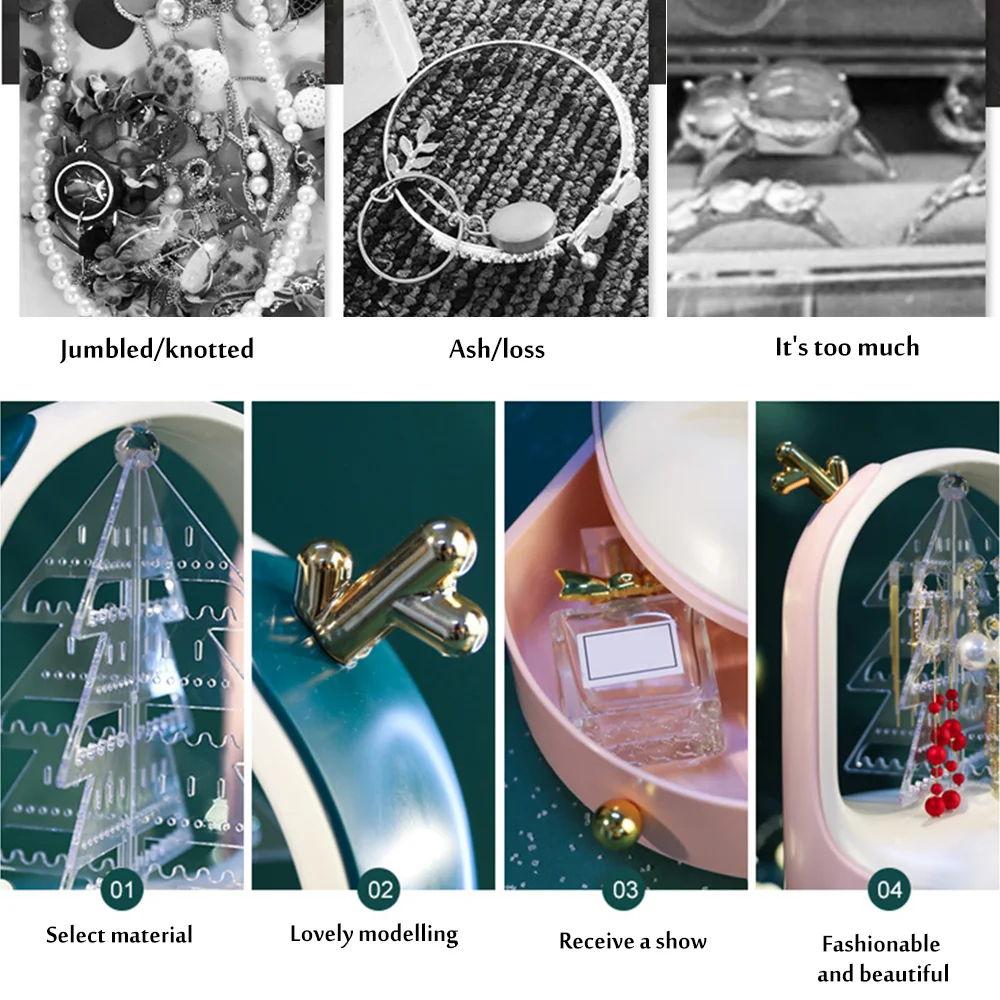 Jumbled/knotted

Ash/loss

It's too much

01

Select material

02

Lovely modelling

03

Receive a show

04

Fashionable and beautiful