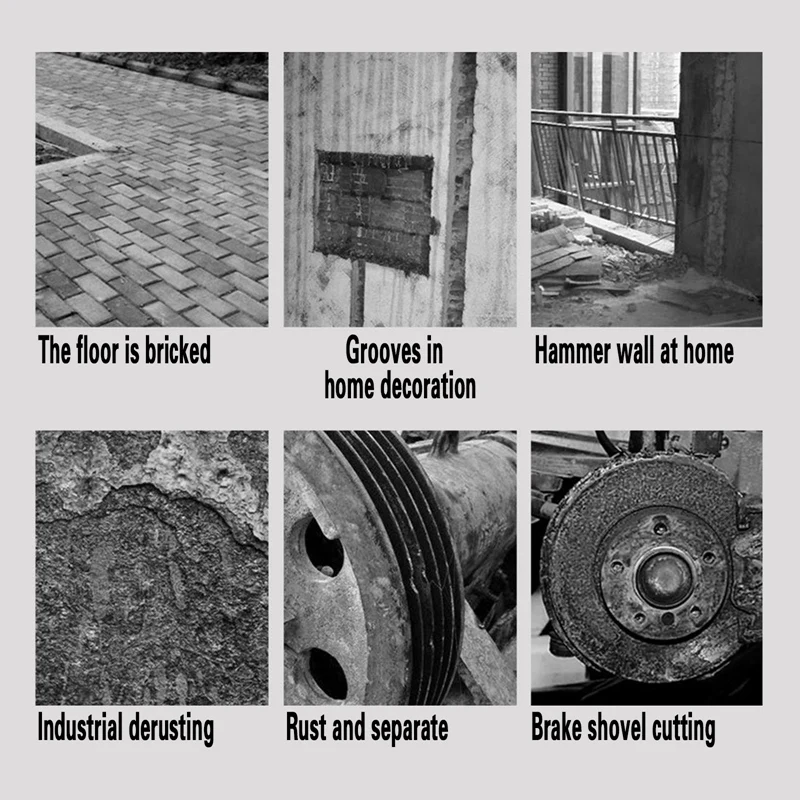 The floor is bricked

Grooves in home decoration

Hammer wall at home

Industrial derusting

Rust and separate

Brake shovel cutting