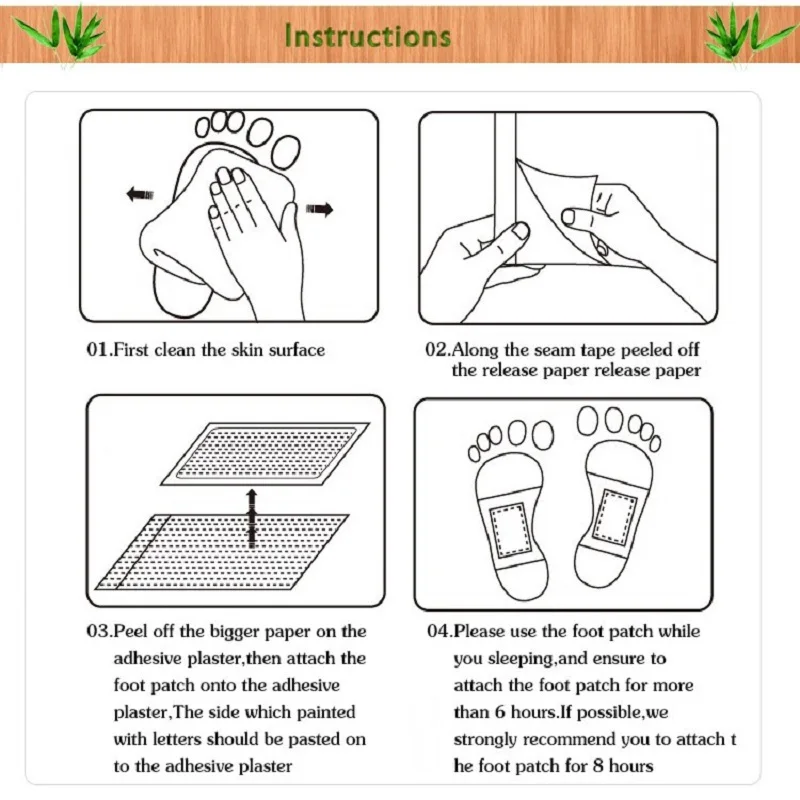 Instructions

01.First clean the skin surface

02.Along the seam tape peeled off the release paper release paper

03.Peel off the bigger paper on the adhesive plaster,then attach the foot patch onto the adhesive plaster,The side which painted with letters should be pasted on to the adhesive plaster

04.Please use the foot patch while you sleeping,and ensure to attach the foot patch for more than 6 hours.If possible,we strongly recommend you to attach t he foot patch for 8 hours