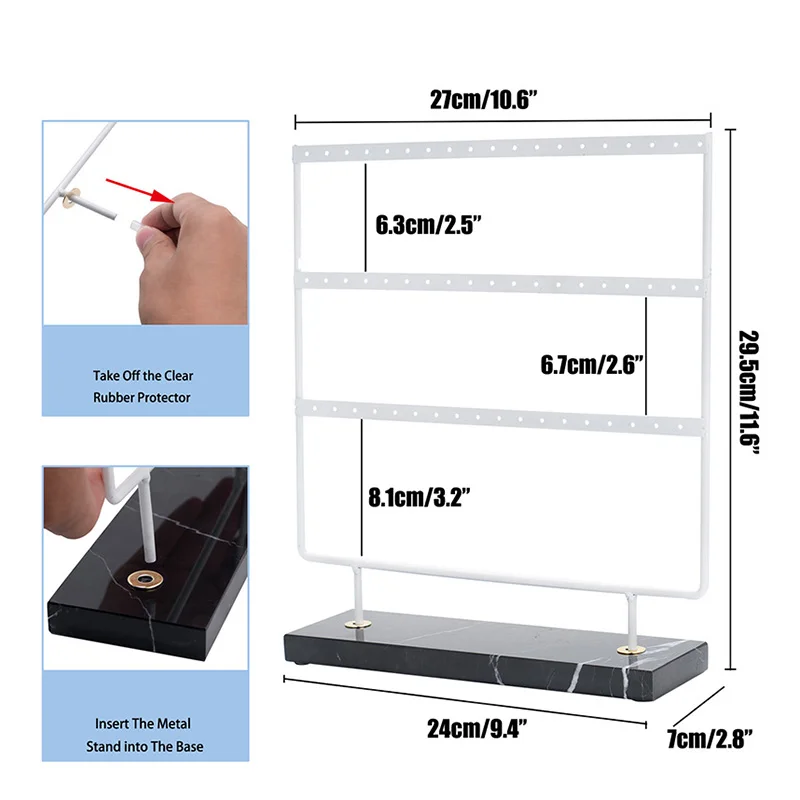 Take Off the Clear Rubber Protector

Insert The Metal Stand into The Base

27cm/10.6”

6.3cm/2.5”

6.7cm/2.6”

8.1cm/3.2”

29.5cm/11.6”

24cm/9.4”

7cm/2.8”