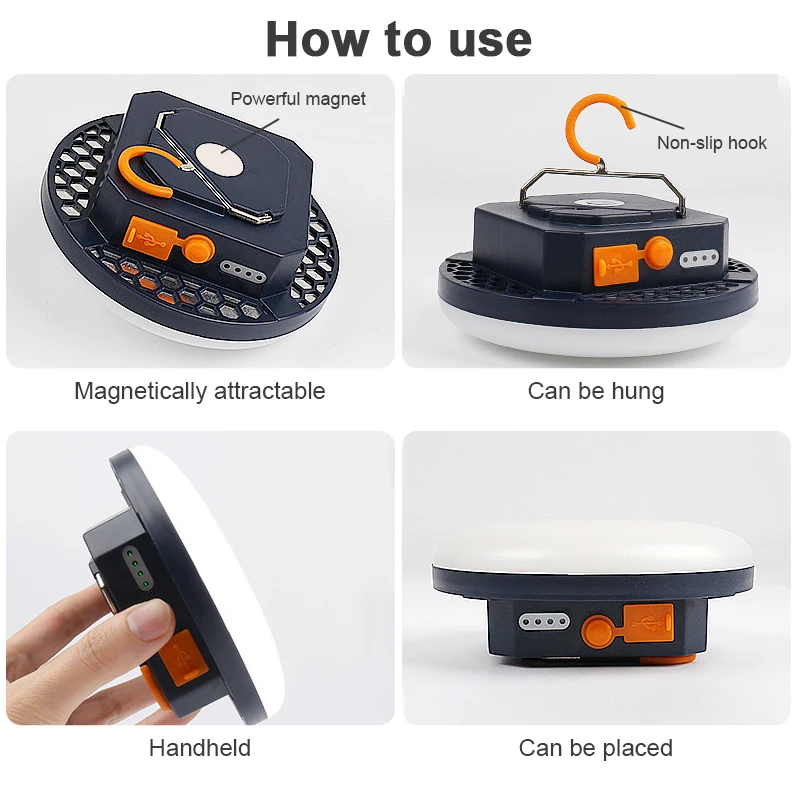 How to use

Powerful magnet

Magnetically attractable

Non-slip hook

Can be hung

Handheld

Can be placed