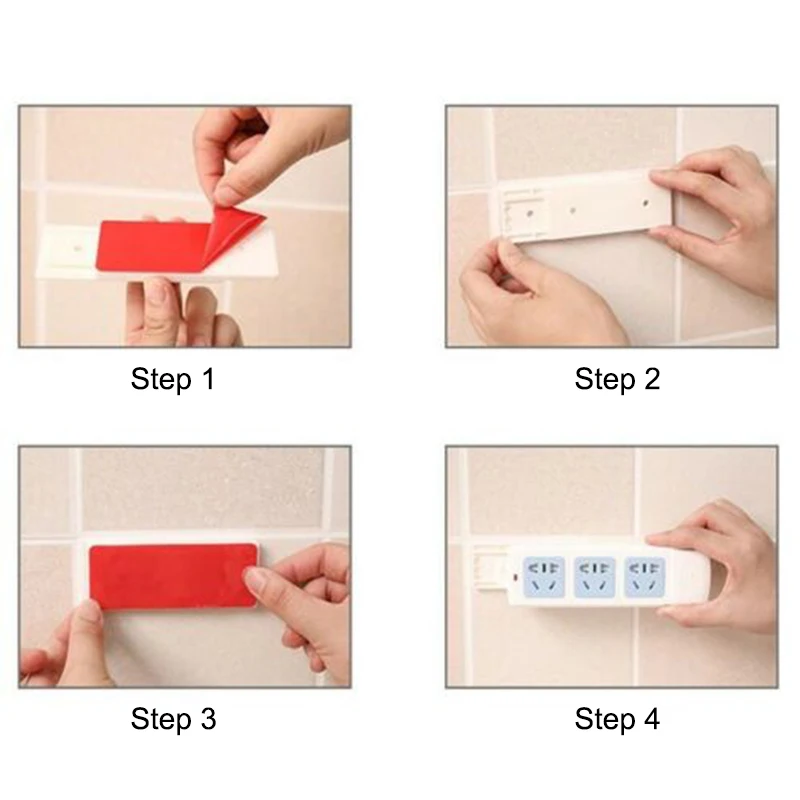 Step 1

Step 2

Step 3

Step 4