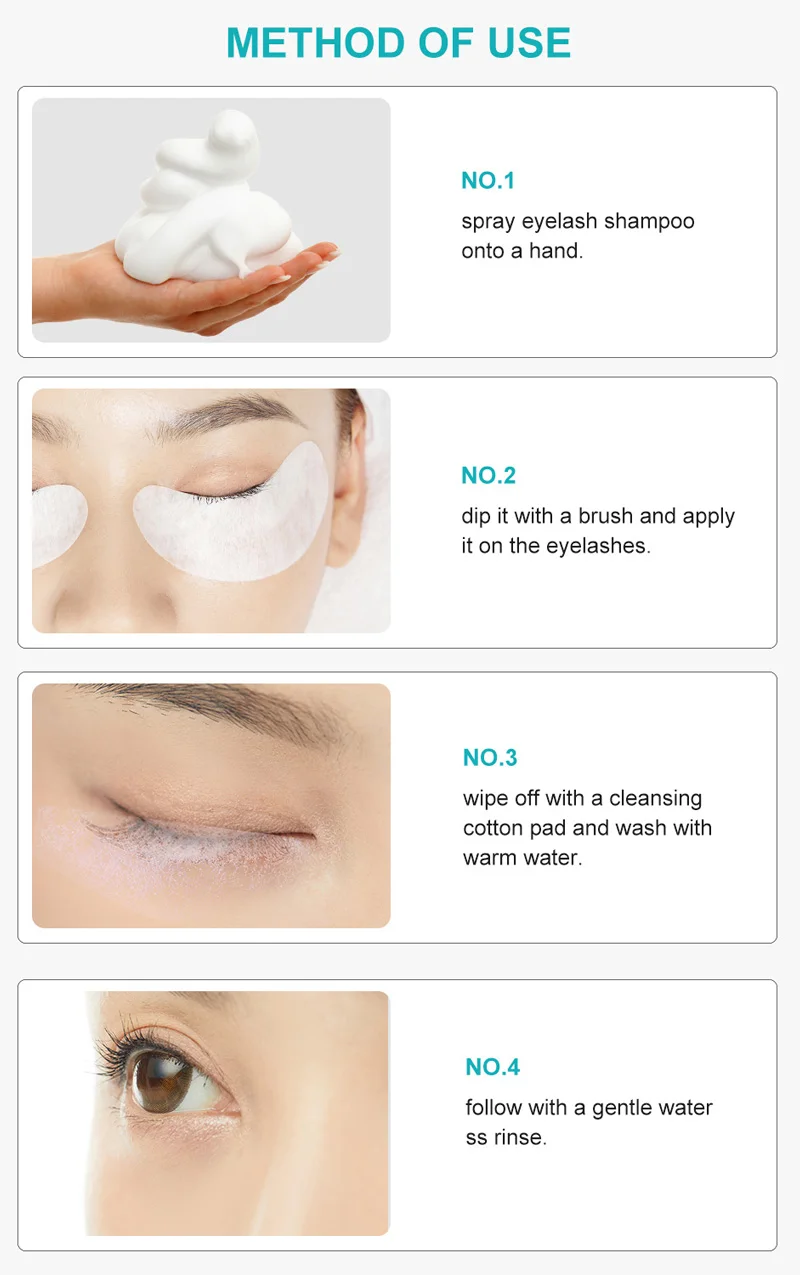 METHOD OF USE

NO.1
spray eyelash shampoo onto a hand.

NO.2
dip it with a brush and apply it on the eyelashes.

NO.3
wipe off with a cleansing cotton pad and wash with warm water.

NO.4
follow with a gentle water ss rinse.