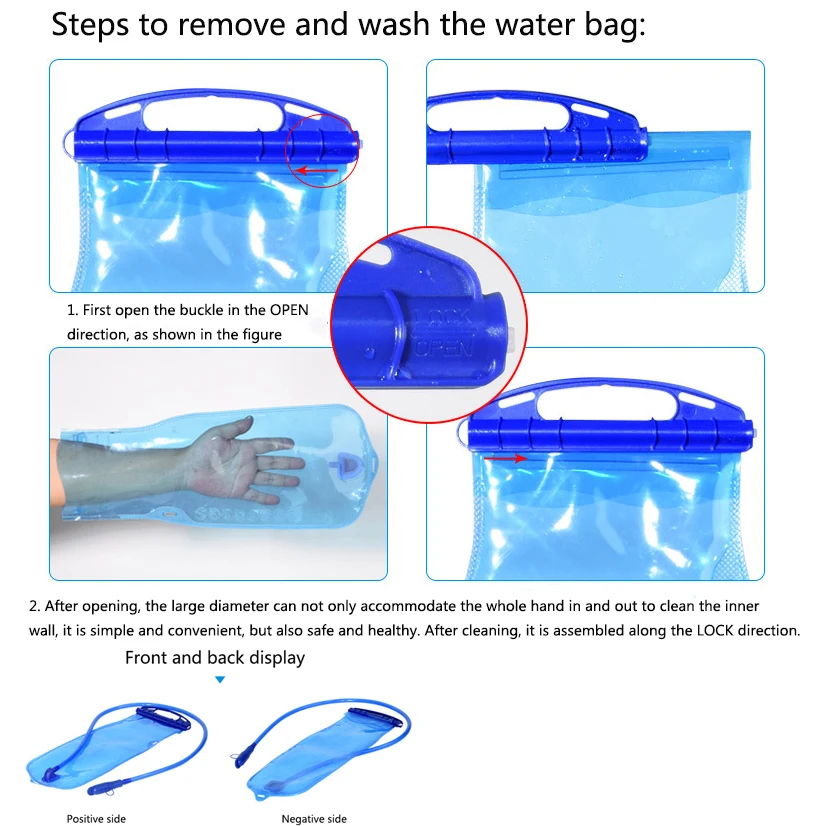 Steps to remove and wash the water bag:

1. First open the buckle in the OPEN direction, as shown in the figure

LOCK
OPEN

2. After opening, the large diameter can not only accommodate the whole hand in and out to clean the inner wall, it is simple and convenient, but also safe and healthy. After cleaning, it is assembled along the LOCK direction.

Front and back display

Positive side

Negative side