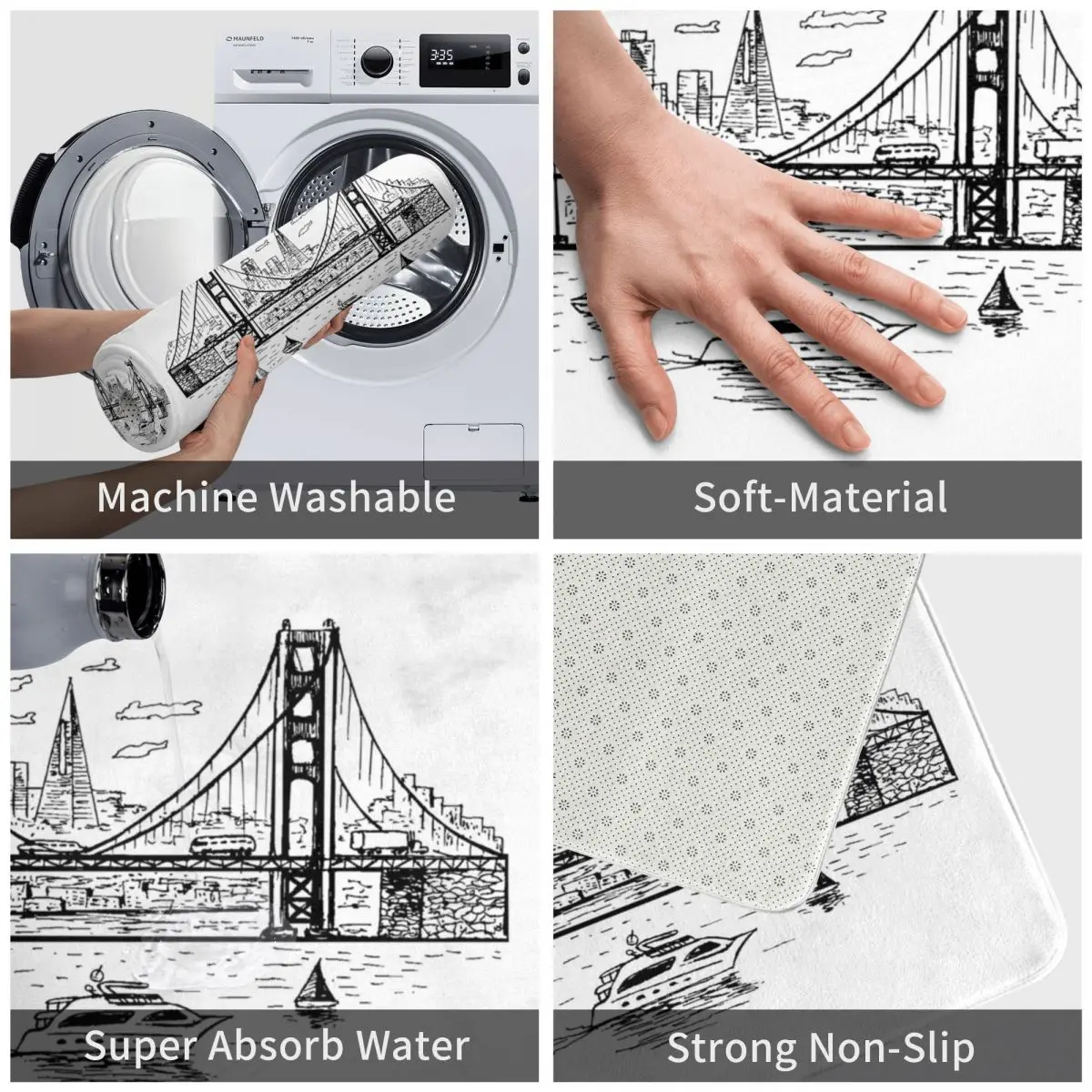 MAUNFELD

3:35

Machine Washable

Soft-Material

Super Absorb Water

Strong Non-Slip