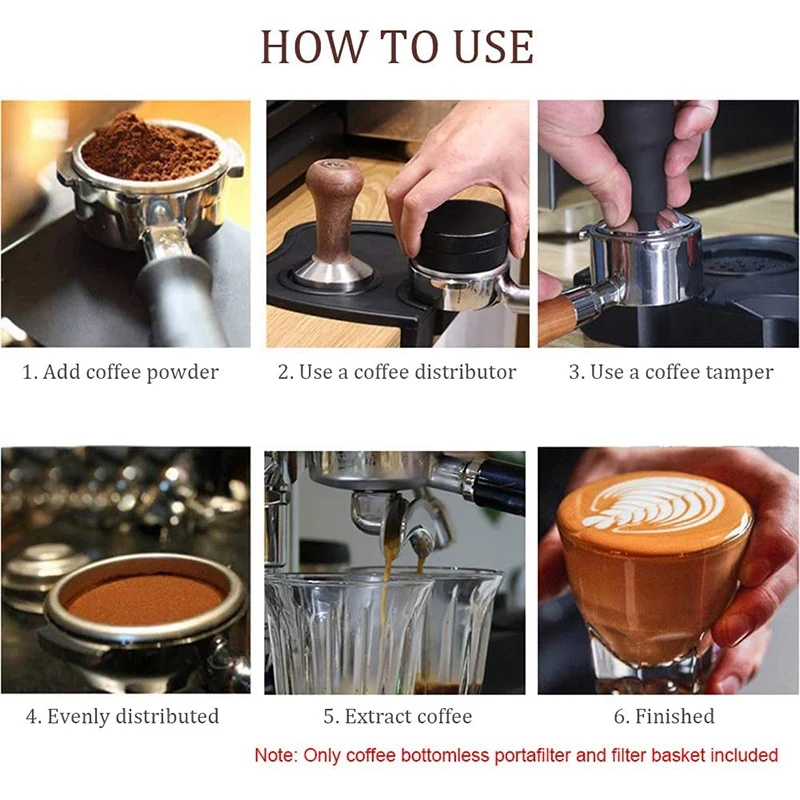 HOW TO USE

1. Add coffee powder

2. Use a coffee distributor

3. Use a coffee tamper

4. Evenly distributed

5. Extract coffee

6. Finished

Note: Only coffee bottomless portafilter and filter basket included