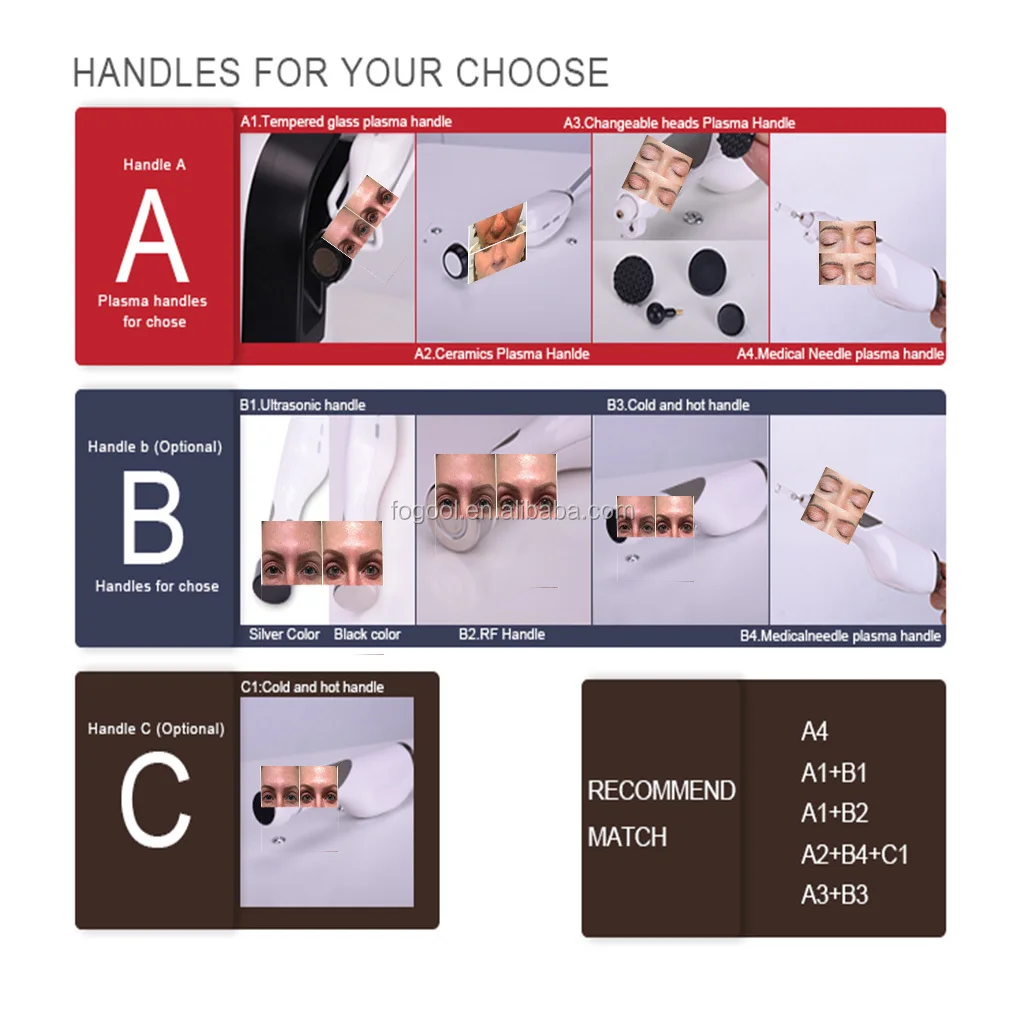 HANDLES FOR YOUR CHOOSE

Handle A
A
Plasma handles for chose

A1.Tempered glass plasma handle
A3.Changeable heads Plasma Handle
A2.Ceramics Plasma Hanlde
A4.Medical Needle plasma handle

Handle b (Optional)
B
Handles for chose

B1.Ultrasonic handle
B3.Cold and hot handle
fogool.en.alibaba.com
Silver Color
Black color
B2.RF Handle
B4.Medicalneedle plasma handle

Handle C (Optional)
C

C1:Cold and hot handle

RECOMMEND MATCH

A4
A1+B1
A1+B2
A2+B4+C1
A3+B3