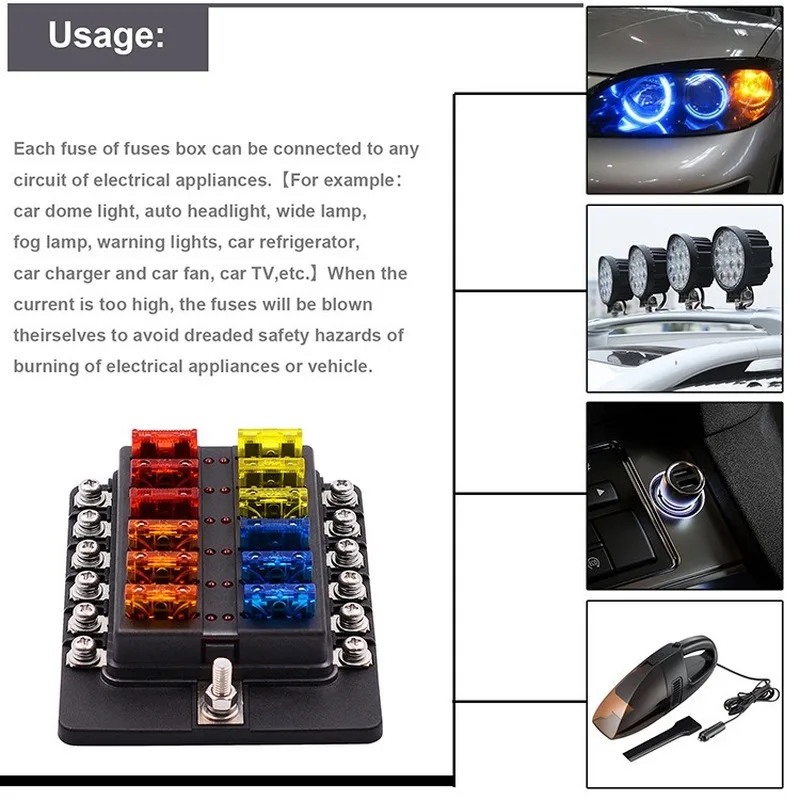 Usage:

Each fuse of fuses box can be connected to any circuit of electrical appliances.【For example: car dome light, auto headlight, wide lamp, fog lamp, warning lights, car refrigerator, car charger and car fan, car TV,etc.】When the current is too high, the fuses will be blown theirselves to avoid dreaded safety hazards of burning of electrical appliances or vehicle.