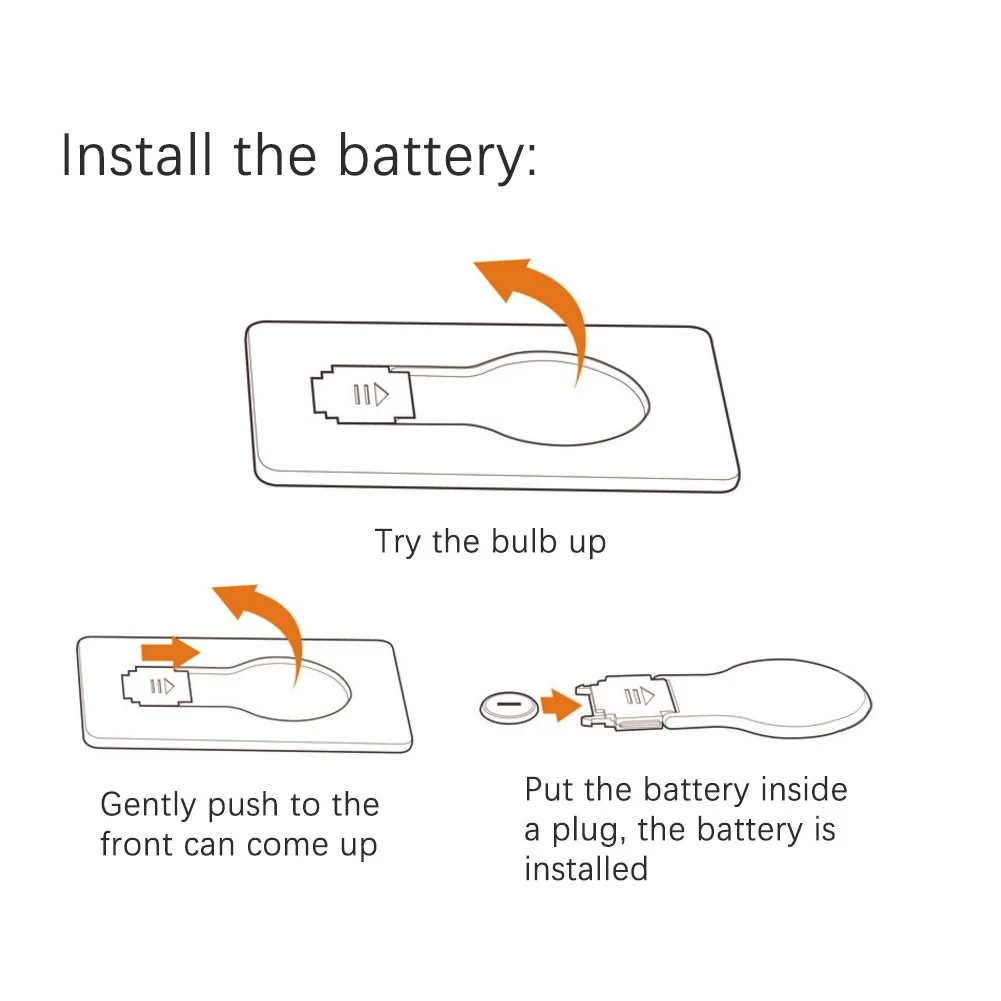 Install the battery:

Try the bulb up

Gently push to the front can come up

Put the battery inside a plug, the battery is installed