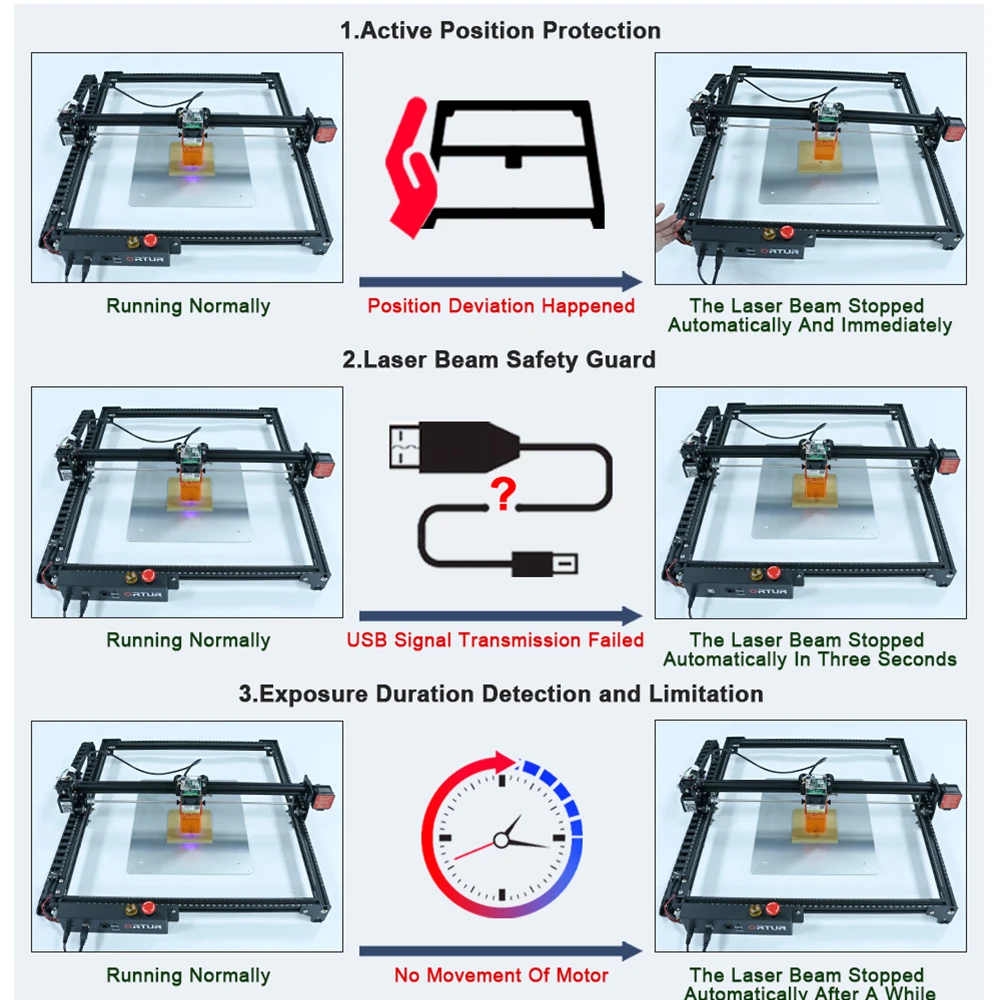 1.Active Position Protection

ORTUR

ORTUR

Running Normally

Position Deviation Happened

The Laser Beam Stopped Automatically And Immediately

2.Laser Beam Safety Guard

ORTUR

?

ORTUR

Running Normally

USB Signal Transmission Failed

The Laser Beam Stopped Automatically In Three Seconds

3.Exposure Duration Detection and Limitation

ORTUR

ORTUR

Running Normally

No Movement Of Motor

The Laser Beam Stopped Automatically After A While