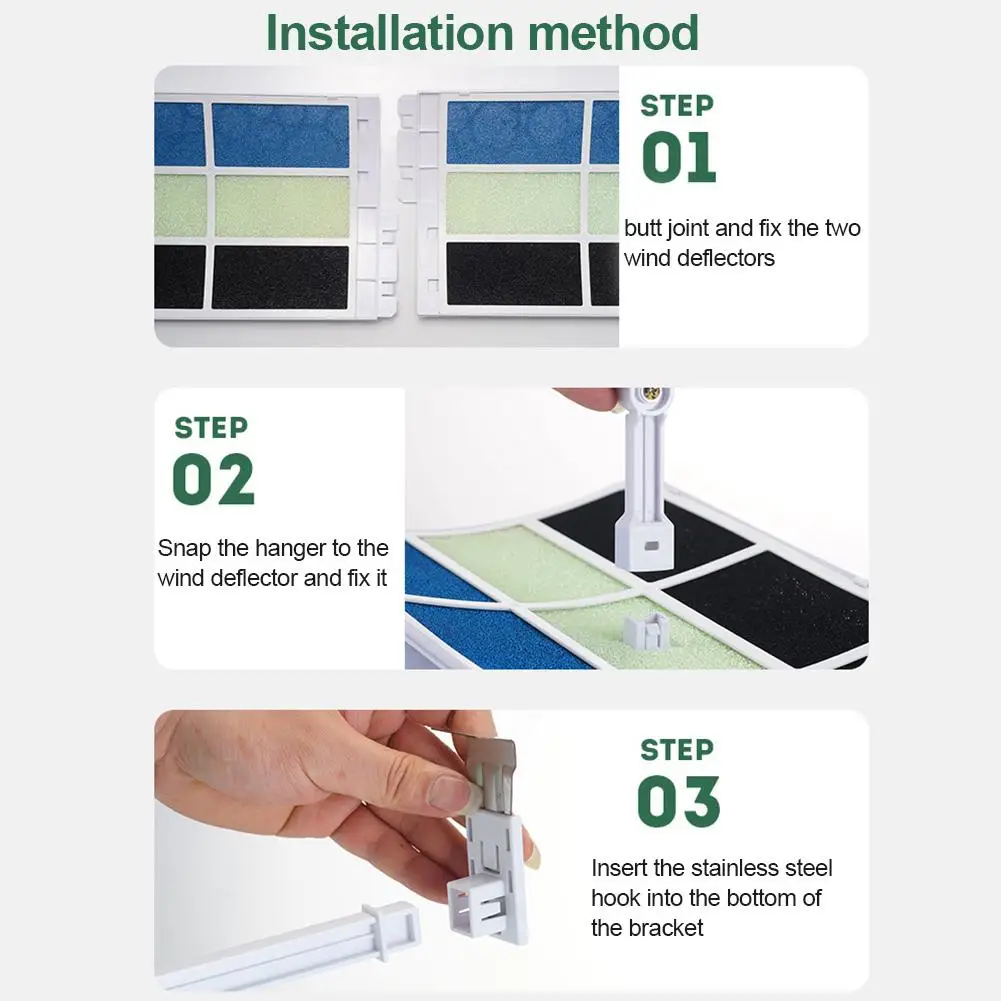 Installation method

STEP
01

butt joint and fix the two wind deflectors

STEP
02

Snap the hanger to the wind deflector and fix it

STEP
03

Insert the stainless steel hook into the bottom of the bracket