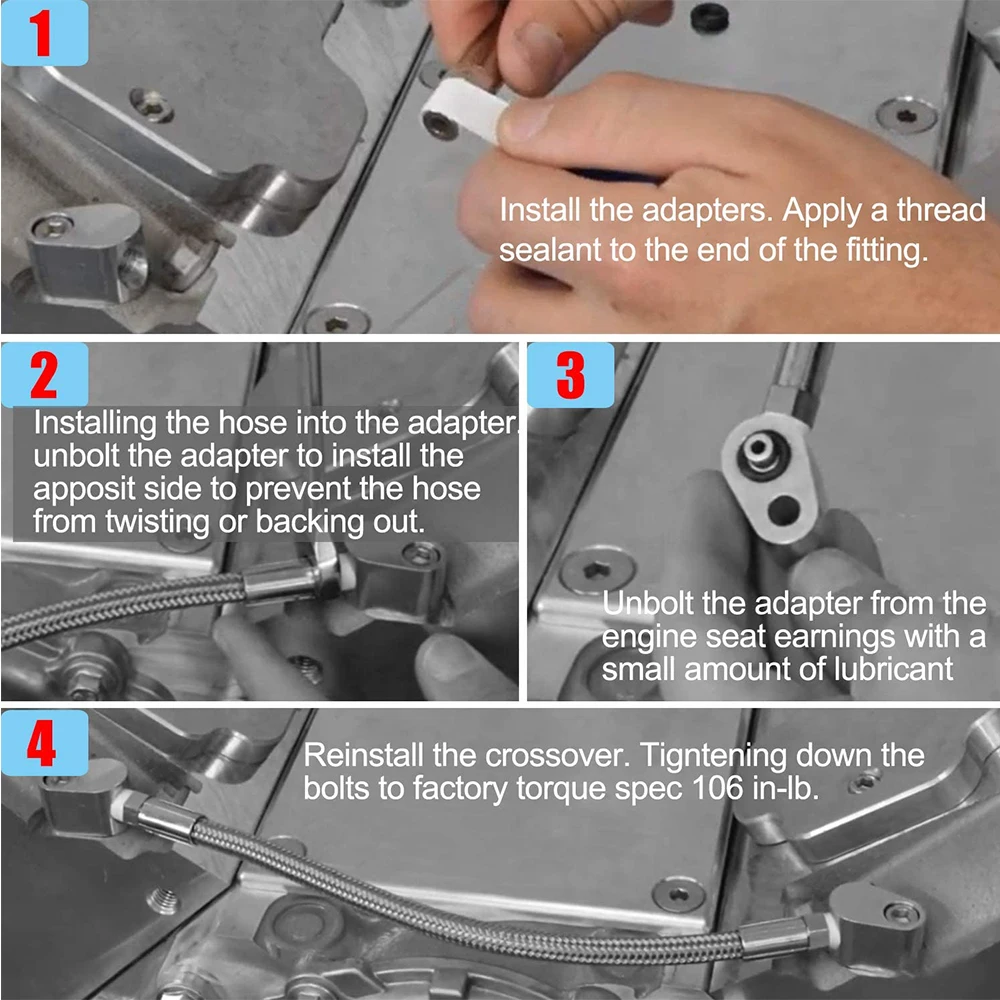 1

Install the adapters. Apply a thread sealant to the end of the fitting.

2

Installing the hose into the adapter. unbolt the adapter to install the apposit side to prevent the hose from twisting or backing out.

3

Unbolt the adapter from the engine seat earnings with a small amount of lubricant

4

Reinstall the crossover. Tigntening down the bolts to factory torque spec 106 in-lb.