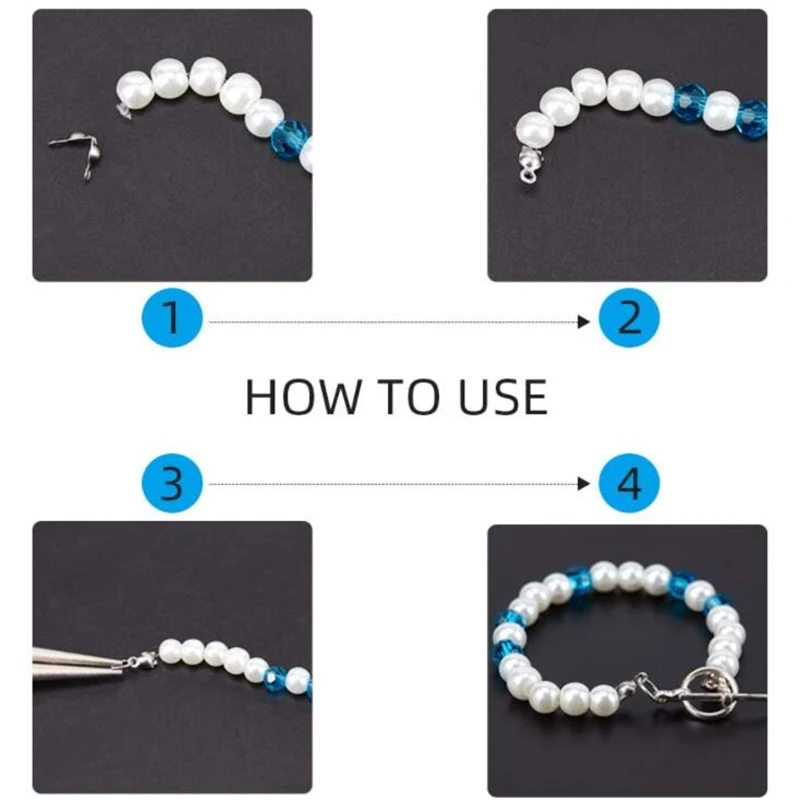 1

2

HOW TO USE

3

4