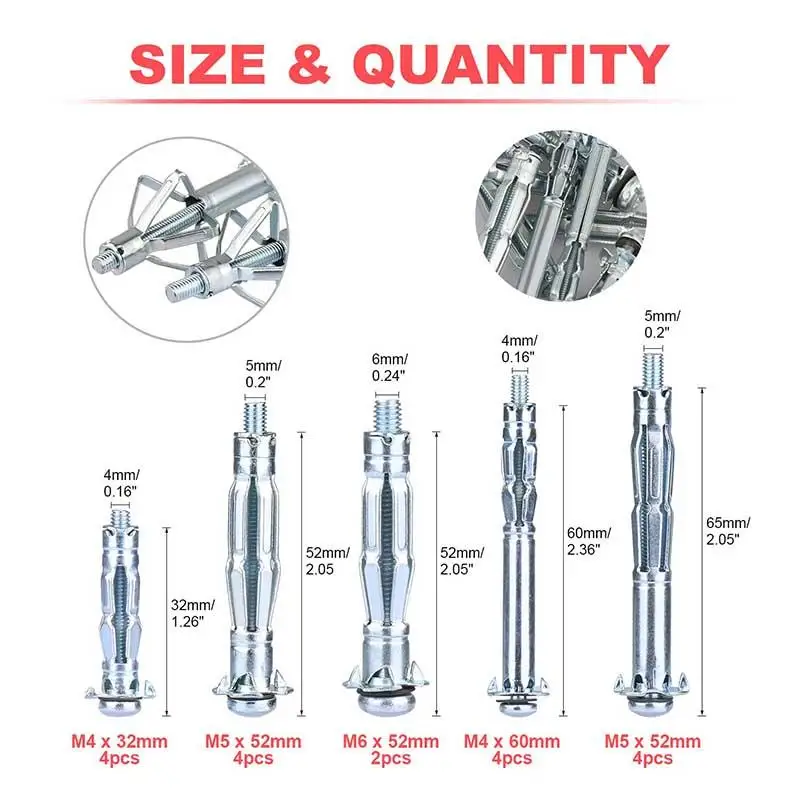 SIZE & QUANTITY

4mm/
0.16"

32mm/
1.26"

M4 x 32mm
4pcs

5mm/
0.2"

52mm/
2.05

M5 x 52mm
4pcs

6mm/
0.24"

52mm/
2.05"

M6 x 52mm
2pcs

4mm/
0.16"

60mm/
2.36"

M4 x 60mm
4pcs

5mm/
0.2"

65mm/
2.05"

M5 x 52mm
4pcs