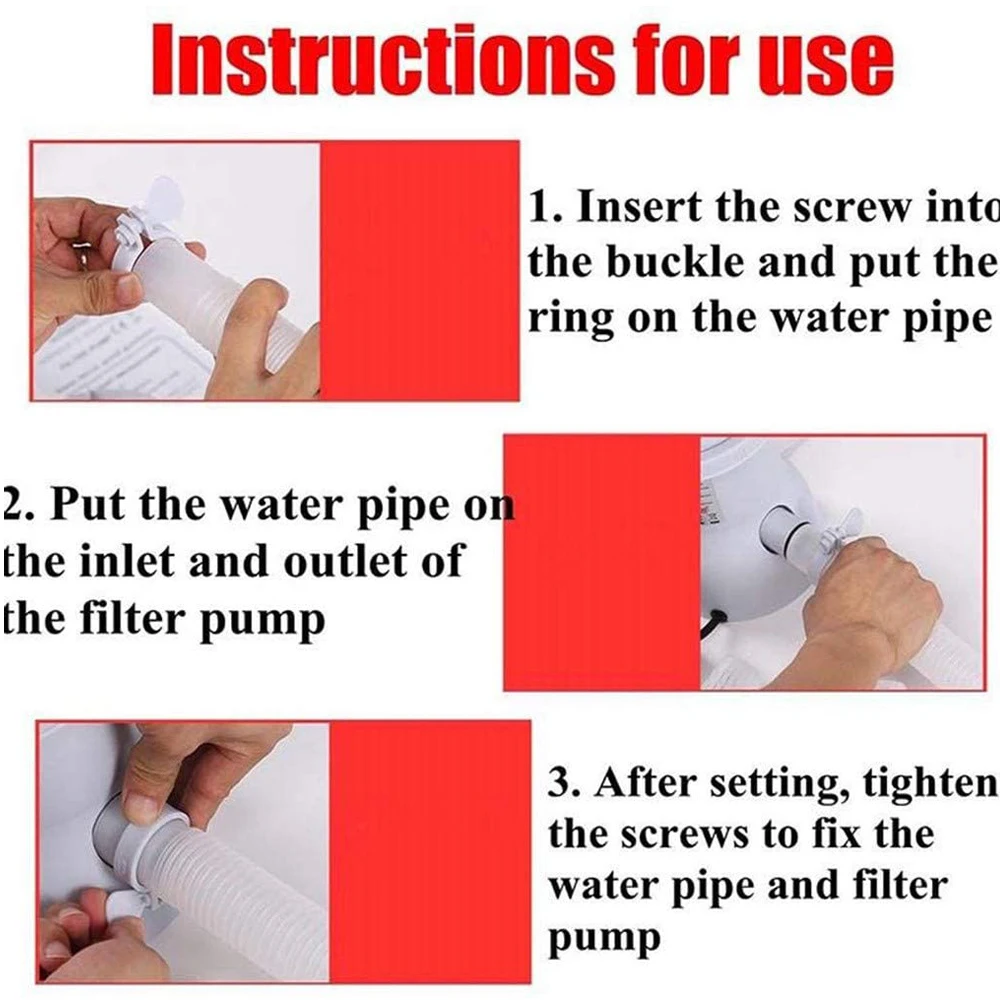 Instructions for use

1. Insert the screw into the buckle and put the ring on the water pipe

2. Put the water pipe on the inlet and outlet of the filter pump

3. After setting, tighten the screws to fix the water pipe and filter pump