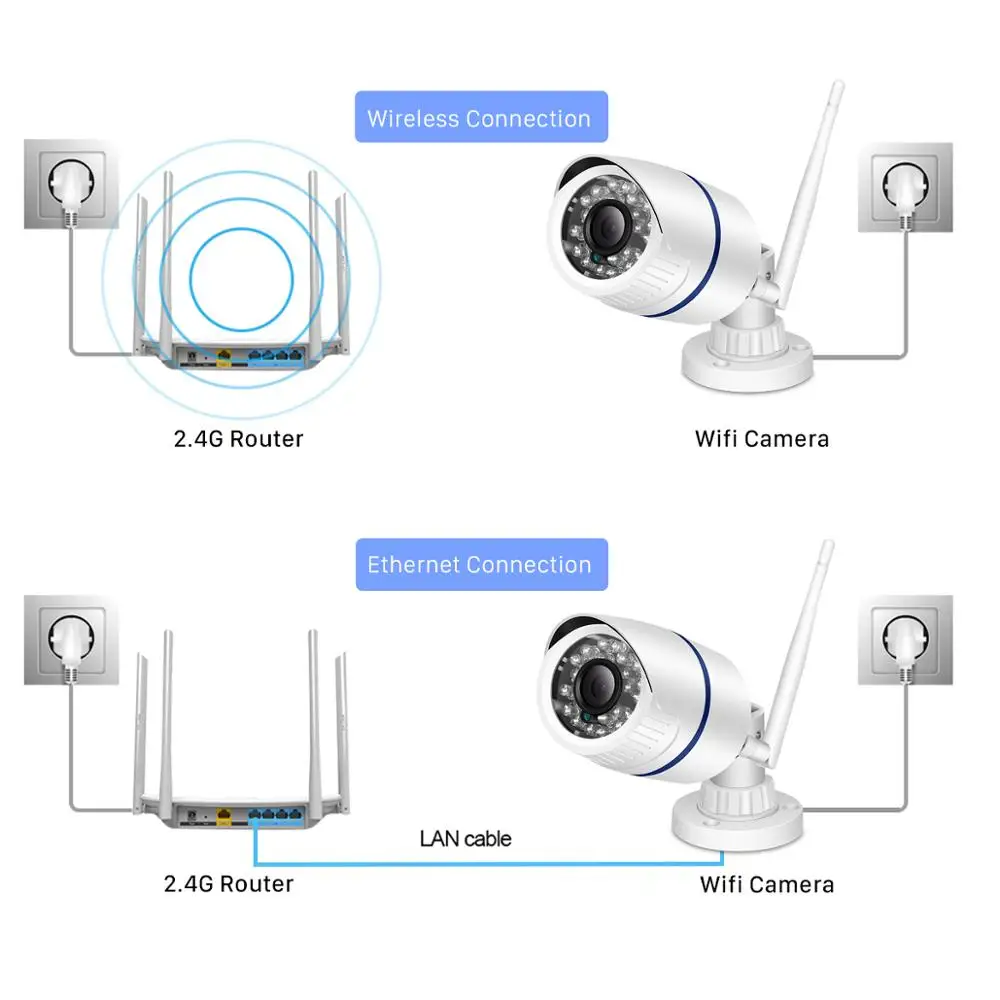 Wireless Connection

2.4G Router

Wifi Camera

Ethernet Connection

LAN cable

2.4G Router

Wifi Camera