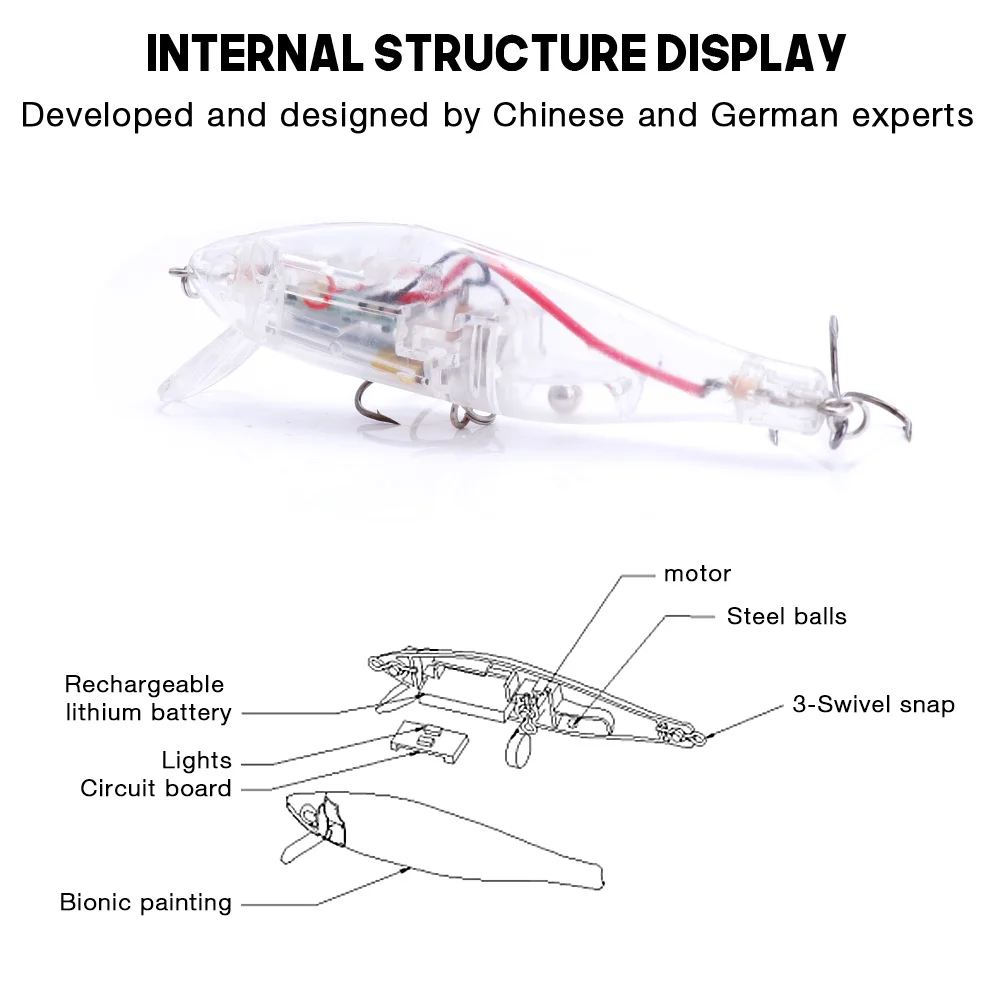 INTERNAL STRUCTURE DISPLAY

Developed and designed by Chinese and German experts

motor

Steel balls

Rechargeable lithium battery

3-Swivel snap

Lights

Circuit board

Bionic painting