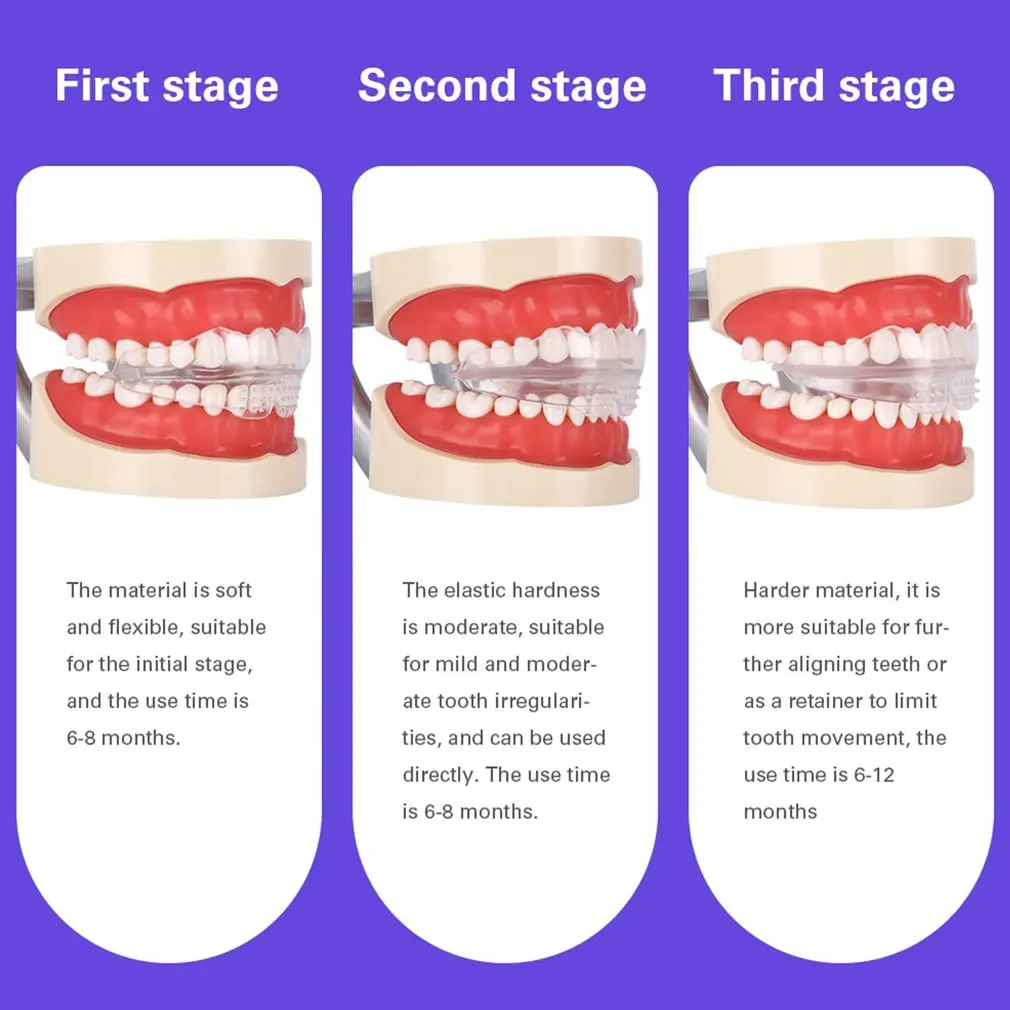 First stage

The material is soft and flexible, suitable for the initial stage, and the use time is 6-8 months.

Second stage

The elastic hardness is moderate, suitable for mild and moderate tooth irregularities, and can be used directly. The use time is 6-8 months.

Third stage

Harder material, it is more suitable for further aligning teeth or as a retainer to limit tooth movement, the use time is 6-12 months