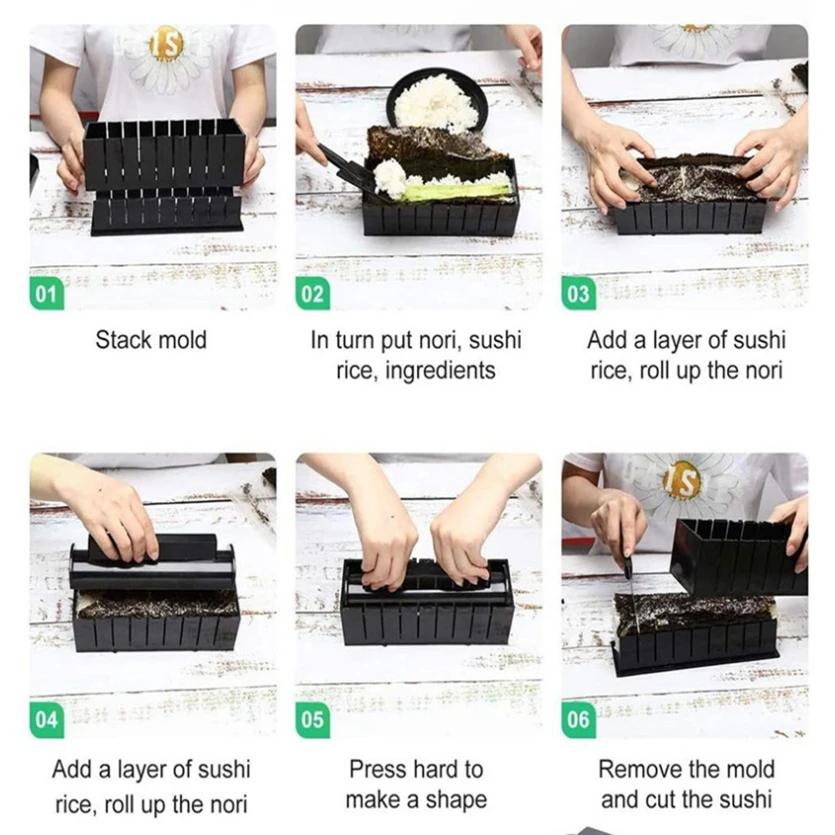 01

Stack mold

02

In turn put nori, sushi rice, ingredients

03

Add a layer of sushi rice, roll up the nori

04

Add a layer of sushi rice, roll up the nori

05

Press hard to make a shape

06

Remove the mold and cut the sushi