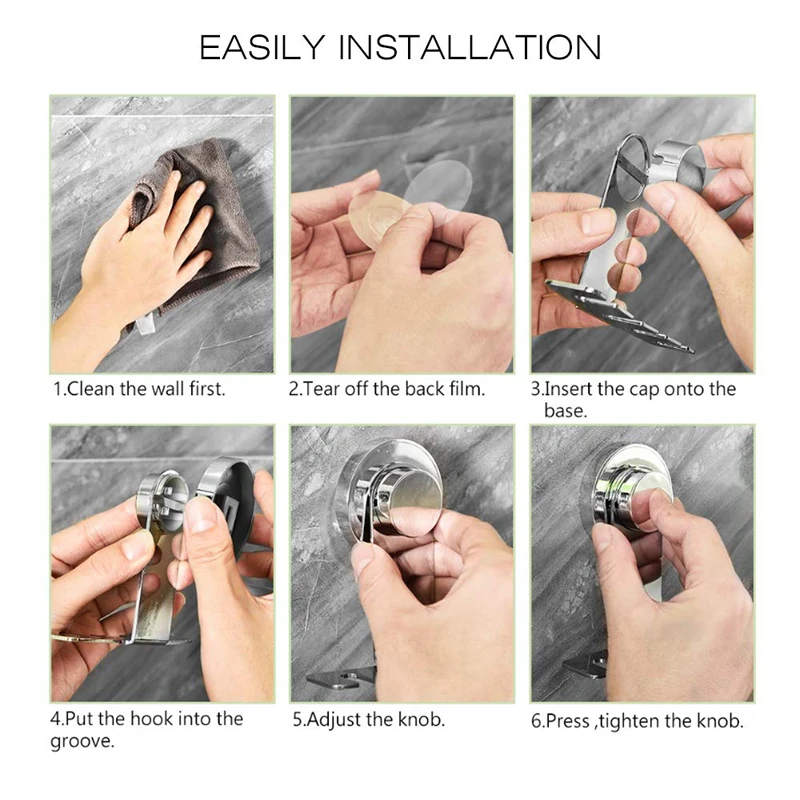 EASILY INSTALLATION

1.Clean the wall first.

2.Tear off the back film.

3.Insert the cap onto the base.

4.Put the hook into the groove.

5.Adjust the knob.

6.Press ,tighten the knob.