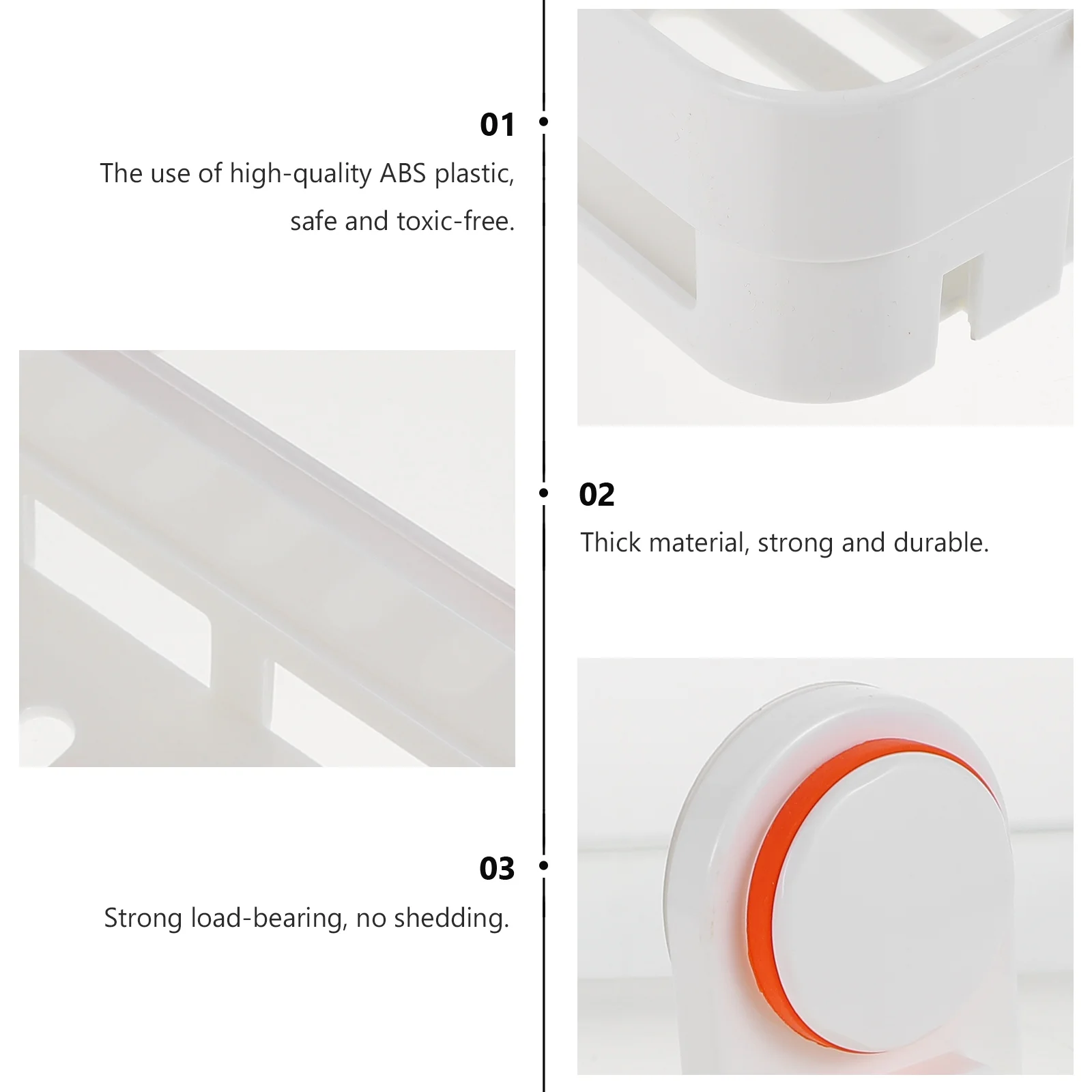 01

The use of high-quality ABS plastic, safe and toxic-free.

02

Thick material, strong and durable.

03

Strong load-bearing, no shedding.