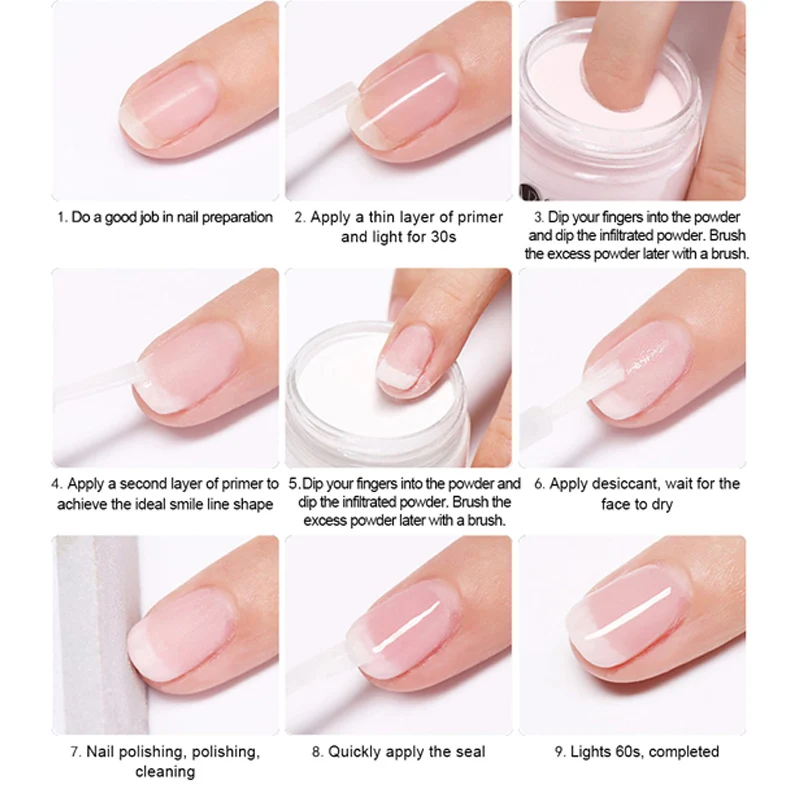 1. Do a good job in nail preparation

2. Apply a thin layer of primer and light for 30s

3. Dip your fingers into the powder and dip the infiltrated powder. Brush the excess powder later with a brush.

4. Apply a second layer of primer to achieve the ideal smile line shape

5.Dip your fingers into the powder and dip the infiltrated powder. Brush the excess powder later with a brush.

6. Apply desiccant, wait for the face to dry

7. Nail polishing, polishing, cleaning

8. Quickly apply the seal

9. Lights 60s, completed