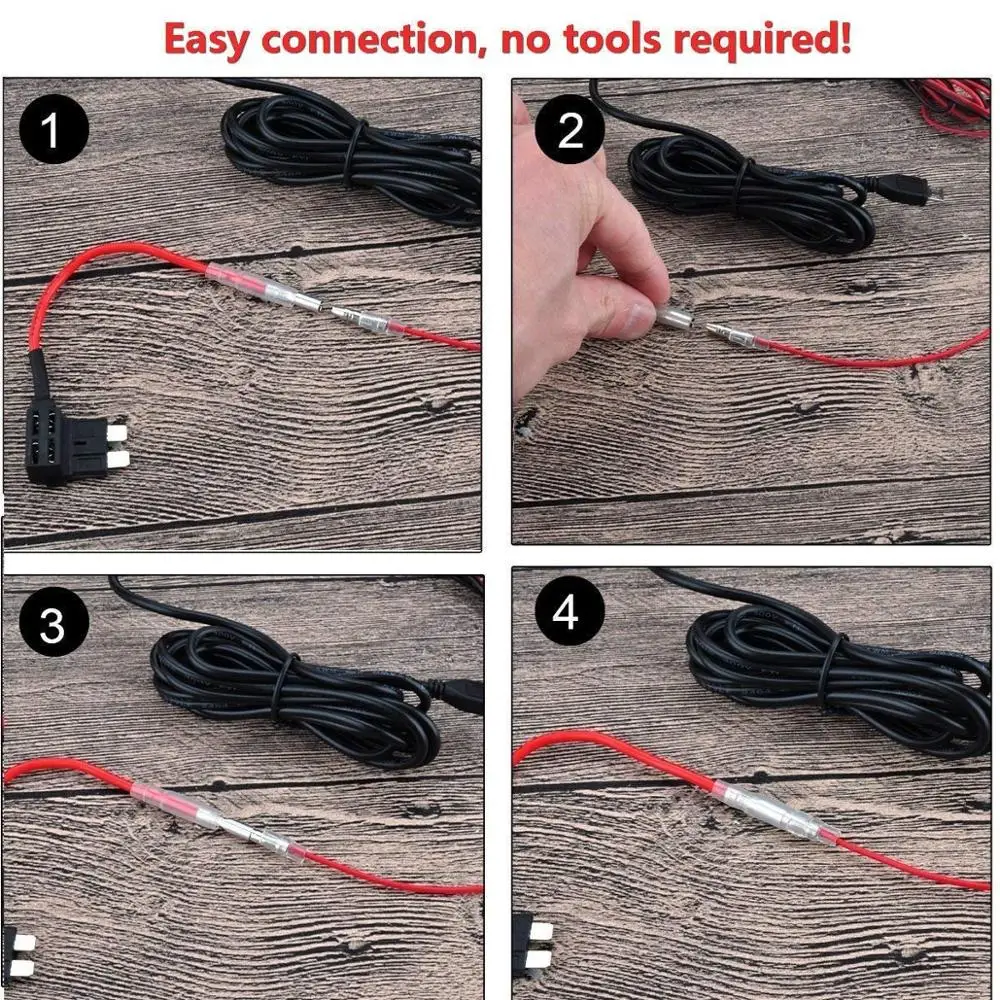 Easy connection, no tools required!

1

2

3

4