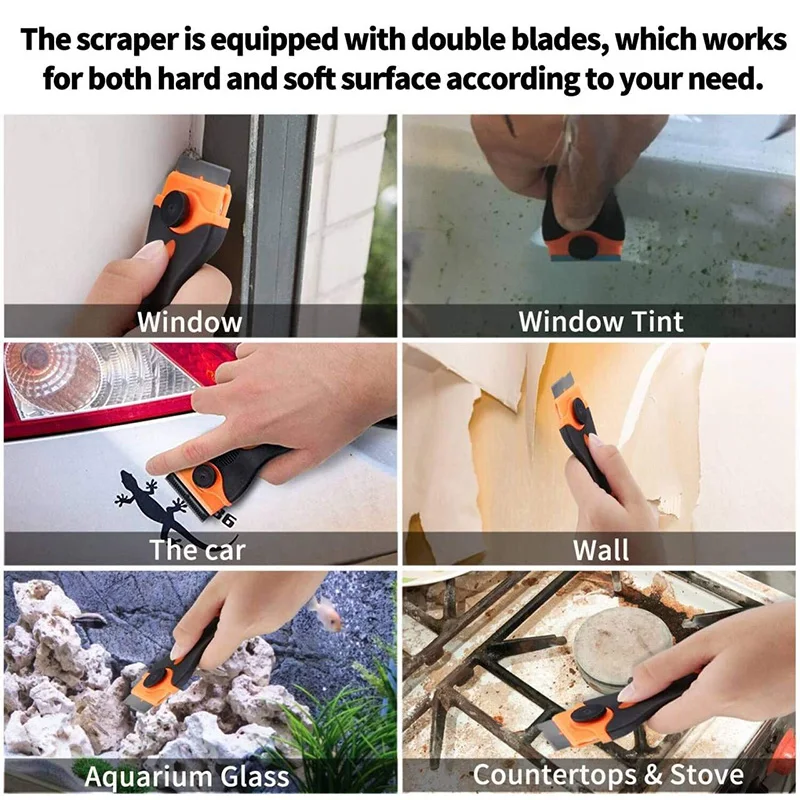 The scraper is equipped with double blades, which works for both hard and soft surface according to your need.

Window

Window Tint

The car

Wall

Aquarium Glass

Countertops & Stove