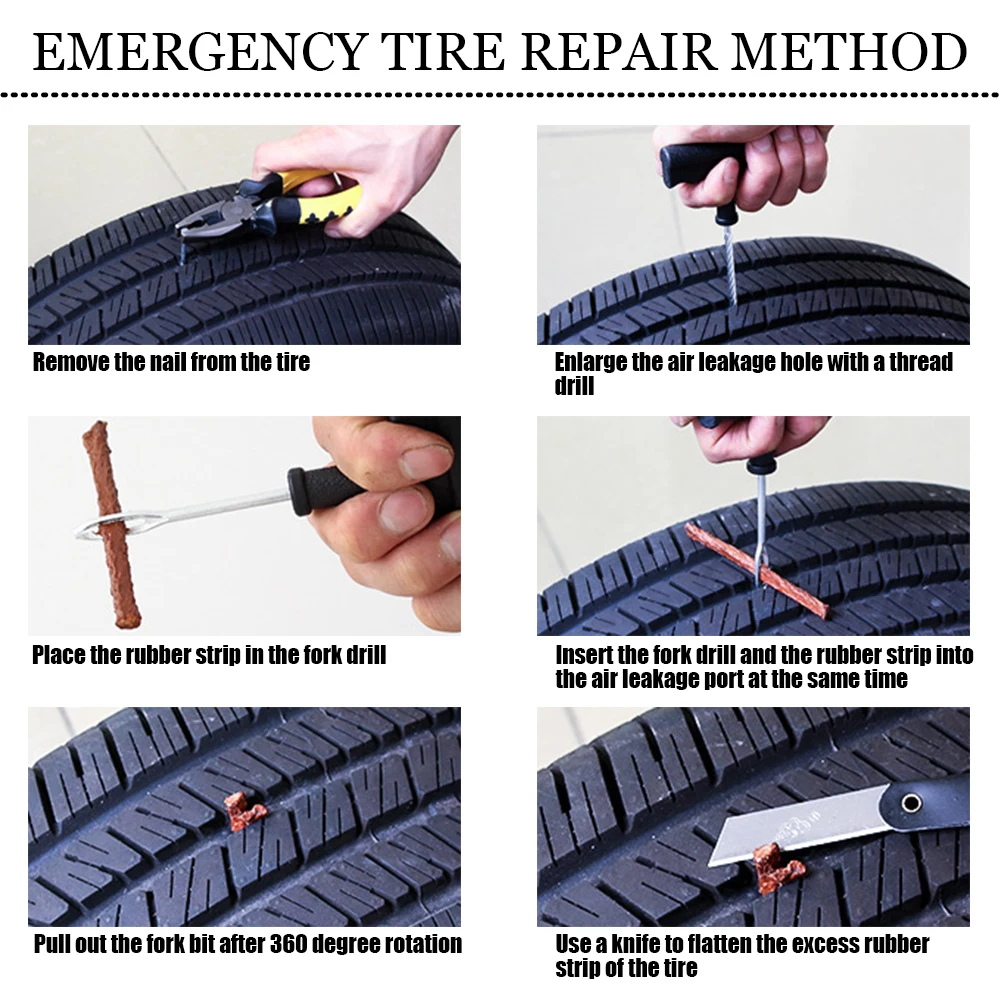 EMERGENCY TIRE REPAIR METHOD

Remove the nail from the tire

Enlarge the air leakage hole with a thread drill

Place the rubber strip in the fork drill

Insert the fork drill and the rubber strip into the air leakage port at the same time

Pull out the fork bit after 360 degree rotation

Use a knife to flatten the excess rubber strip of the tire