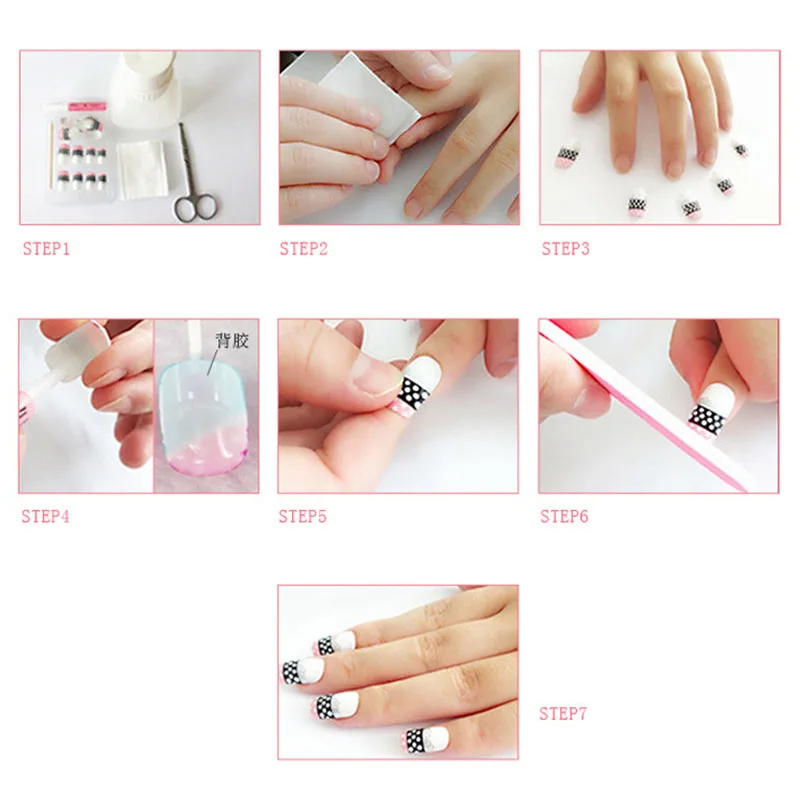 STEP1

STEP2

STEP3

背胶

STEP4

STEP5

STEP6

STEP7