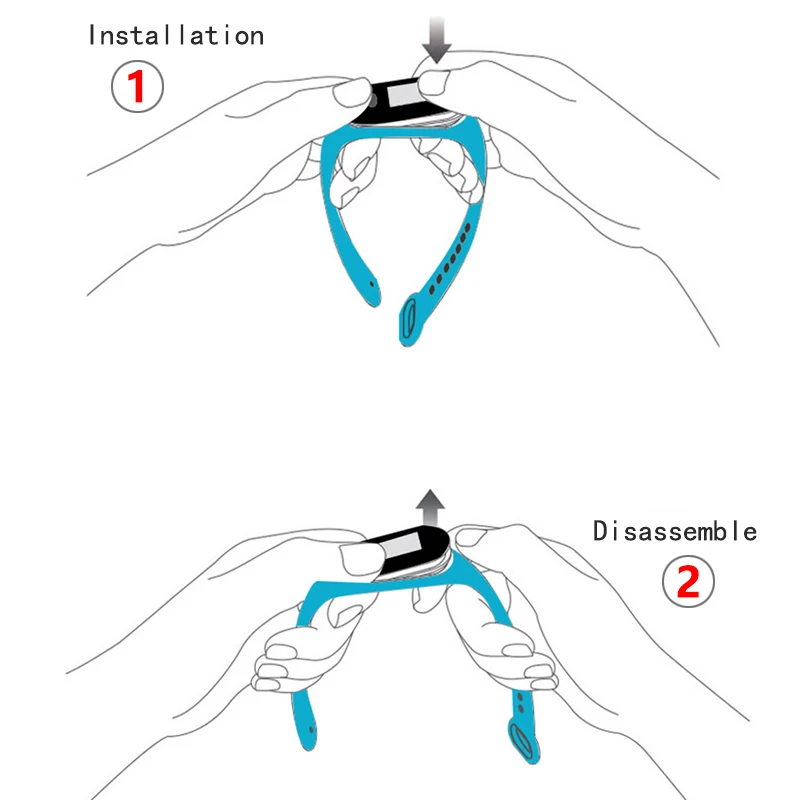 Installation

1

Disassemble

2