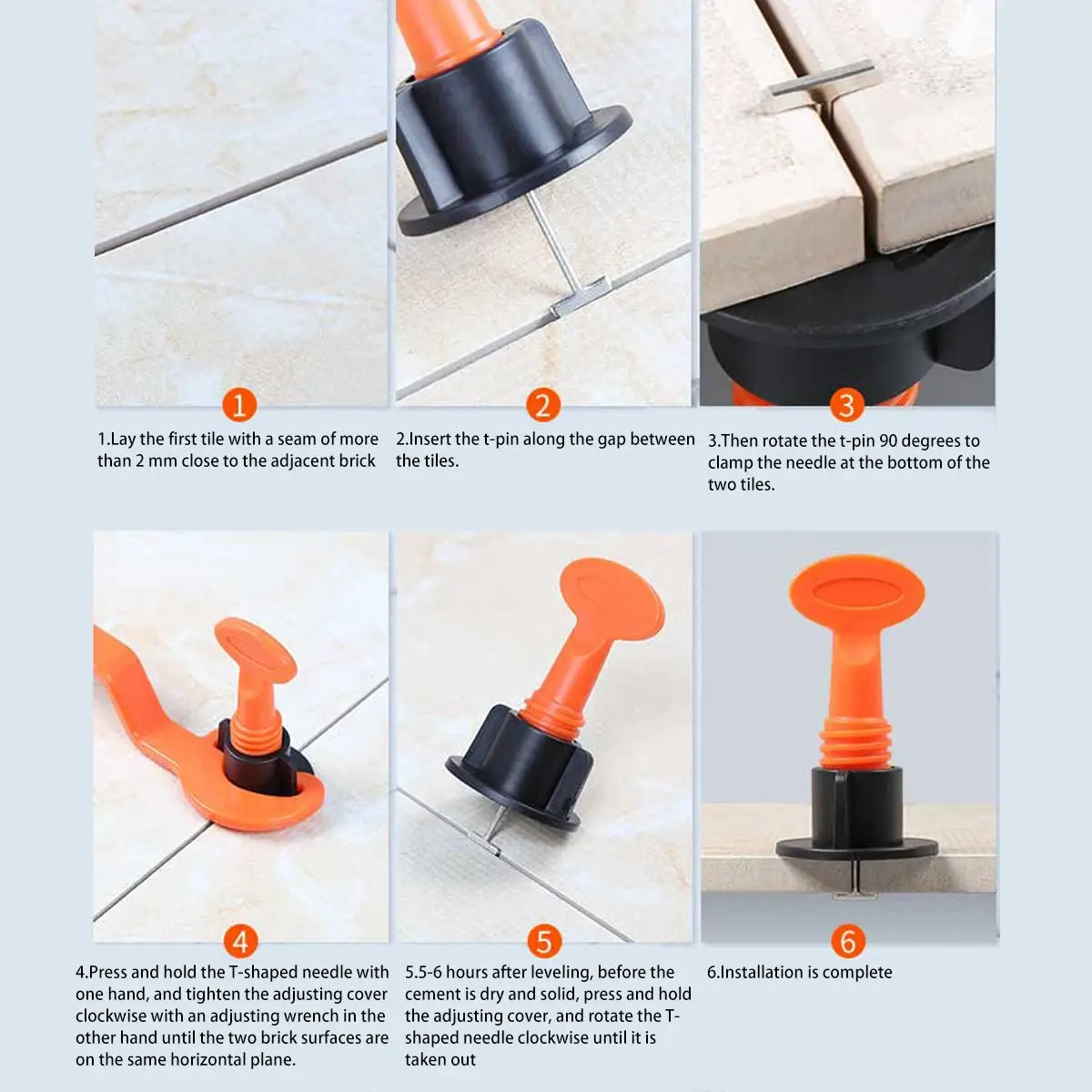 1

1.Lay the first tile with a seam of more than 2 mm close to the adjacent brick

2

2.Insert the t-pin along the gap between the tiles.

3

3.Then rotate the t-pin 90 degrees to clamp the needle at the bottom of the two tiles.

4

4.Press and hold the T-shaped needle with one hand, and tighten the adjusting cover clockwise with an adjusting wrench in the other hand until the two brick surfaces are on the same horizontal plane.

5

5.5-6 hours after leveling, before the cement is dry and solid, press and hold the adjusting cover, and rotate the T-shaped needle clockwise until it is taken out

6

6.Installation is complete