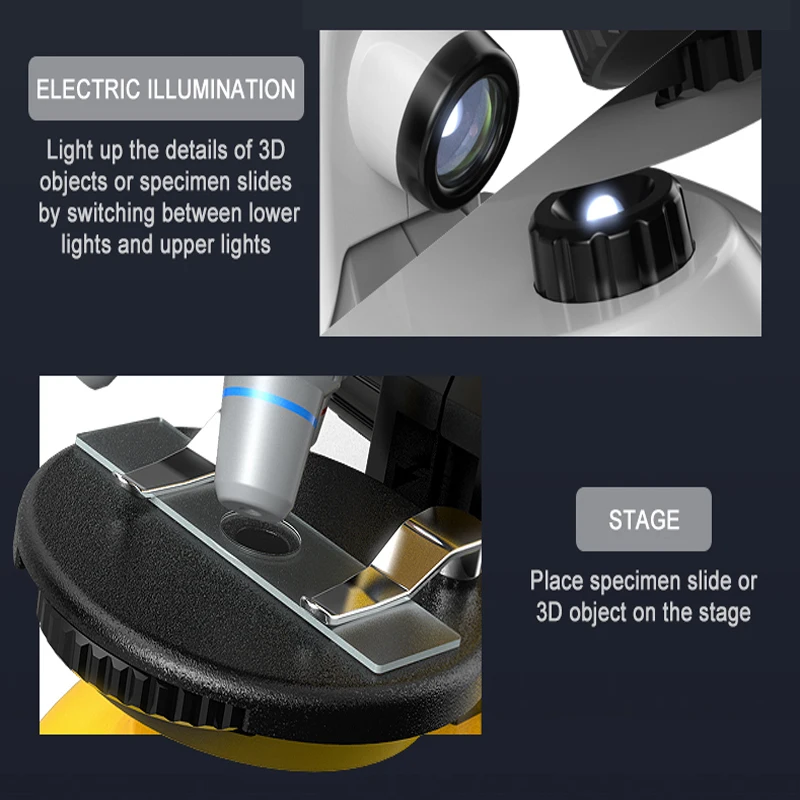 ELECTRIC ILLUMINATION

Light up the details of 3D objects or specimen slides by switching between lower lights and upper lights

STAGE

Place specimen slide or 3D object on the stage