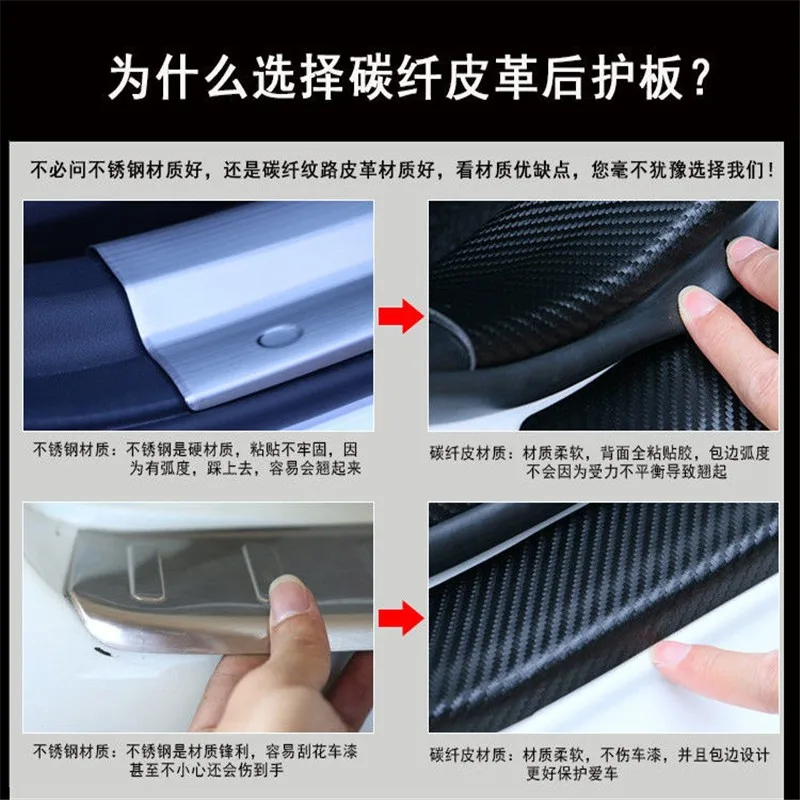 为什么选择碳纤皮革后护板？

不必问不锈钢材质好，还是碳纤纹路皮革材质好，看材质优缺点，您毫不犹豫选择我们！

不锈钢材质：不锈钢是硬材质，粘贴不牢固，因为有弧度，踩上去，容易会翘起来

碳纤皮材质：材质柔软，背面全粘贴胶，包边弧度不会因为受力不平衡导致翘起

不锈钢材质：不锈钢是材质锋利，容易刮花车漆甚至不小心还会伤到手

碳纤皮材质：材质柔软，不伤车漆，并且包边设计更好保护爱车