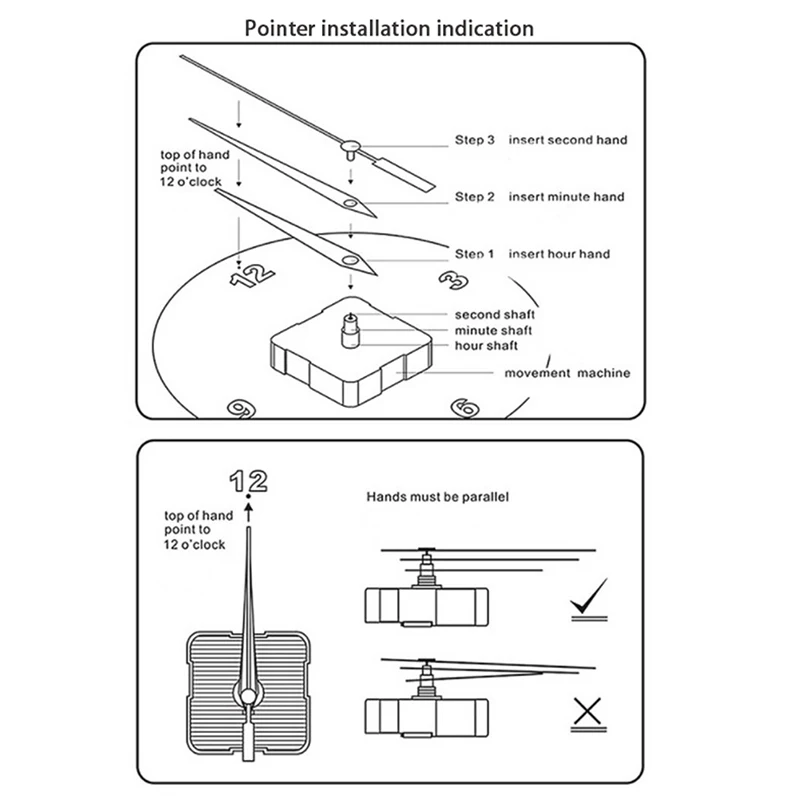 Pointer installation indication

top of hand point to 12 o'clock

Step 3 insert second hand

Step 2 insert minute hand

Step 1 insert hour hand

12

3

second shaft

minute shaft

hour shaft

movement machine

9

6

12

top of hand point to 12 o'clock

Hands must be parallel