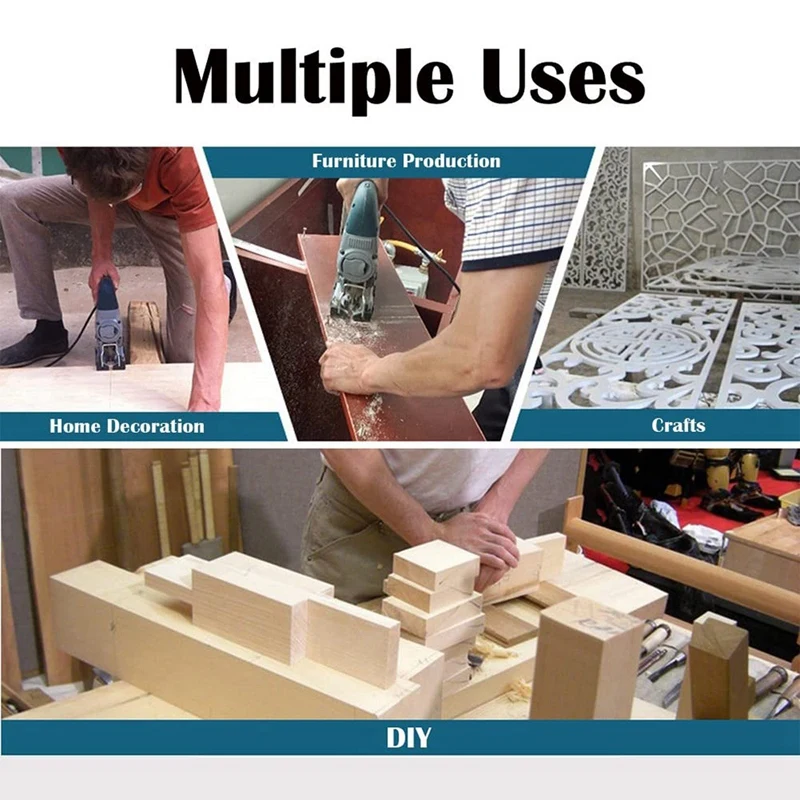 Multiple Uses

Furniture Production

Home Decoration

Crafts

DIY