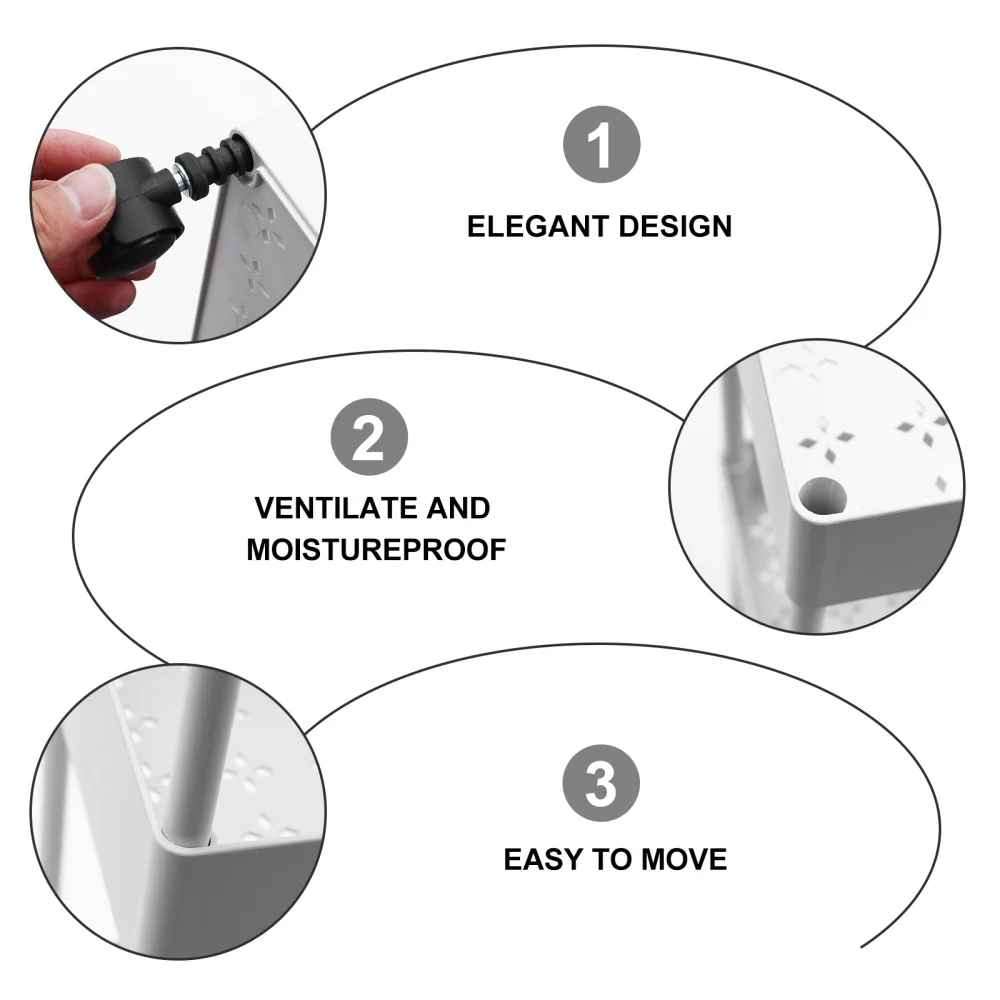 1

ELEGANT DESIGN

2

VENTILATE AND MOISTUREPROOF

3

EASY TO MOVE