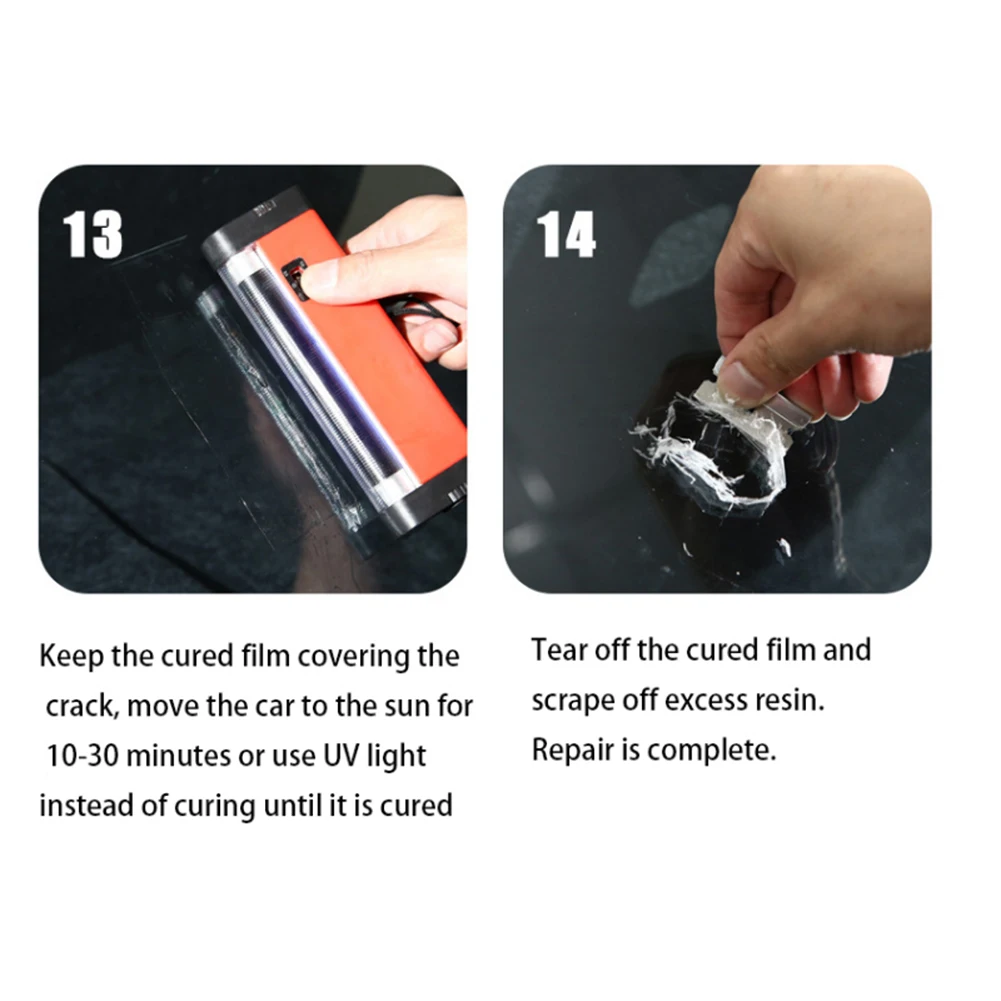 13

Keep the cured film covering the crack, move the car to the sun for 10-30 minutes or use UV light instead of curing until it is cured

14

Tear off the cured film and scrape off excess resin. Repair is complete.