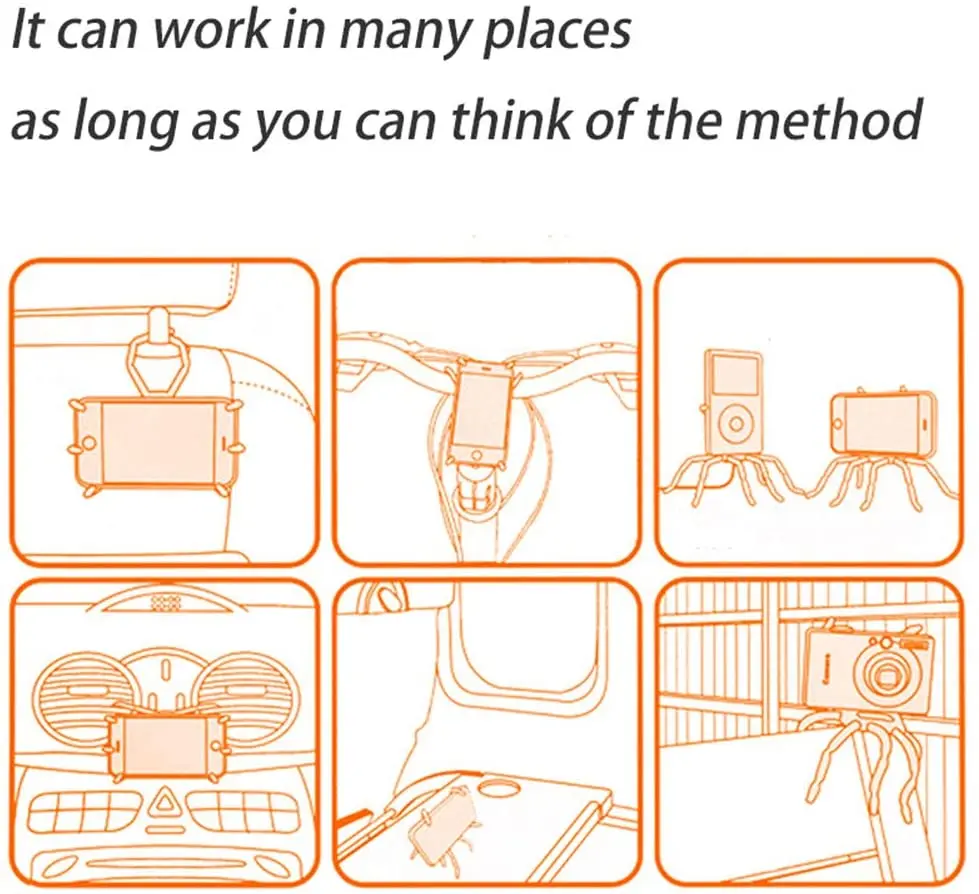 It can work in many places
as long as you can think of the method